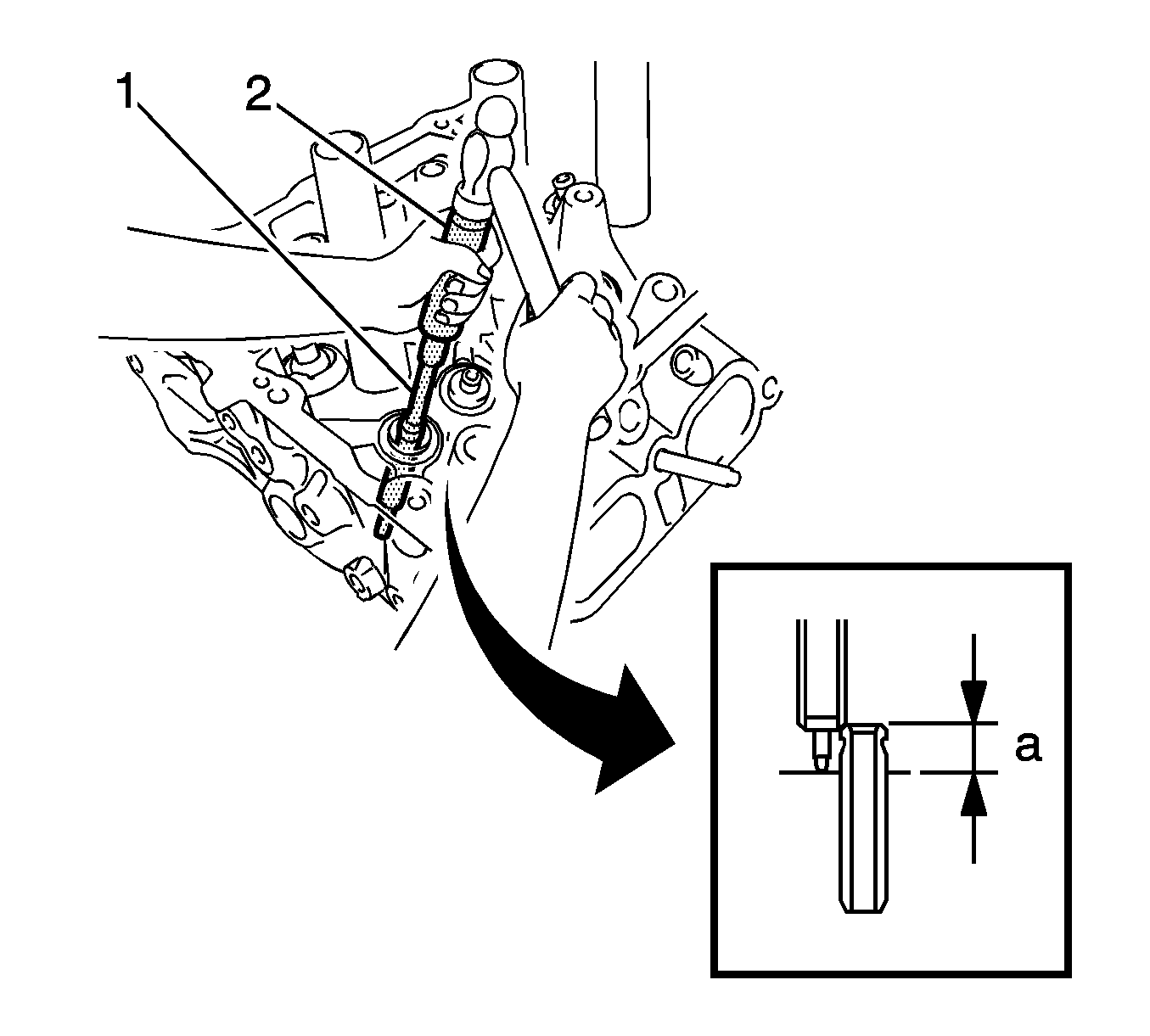 1
2
a