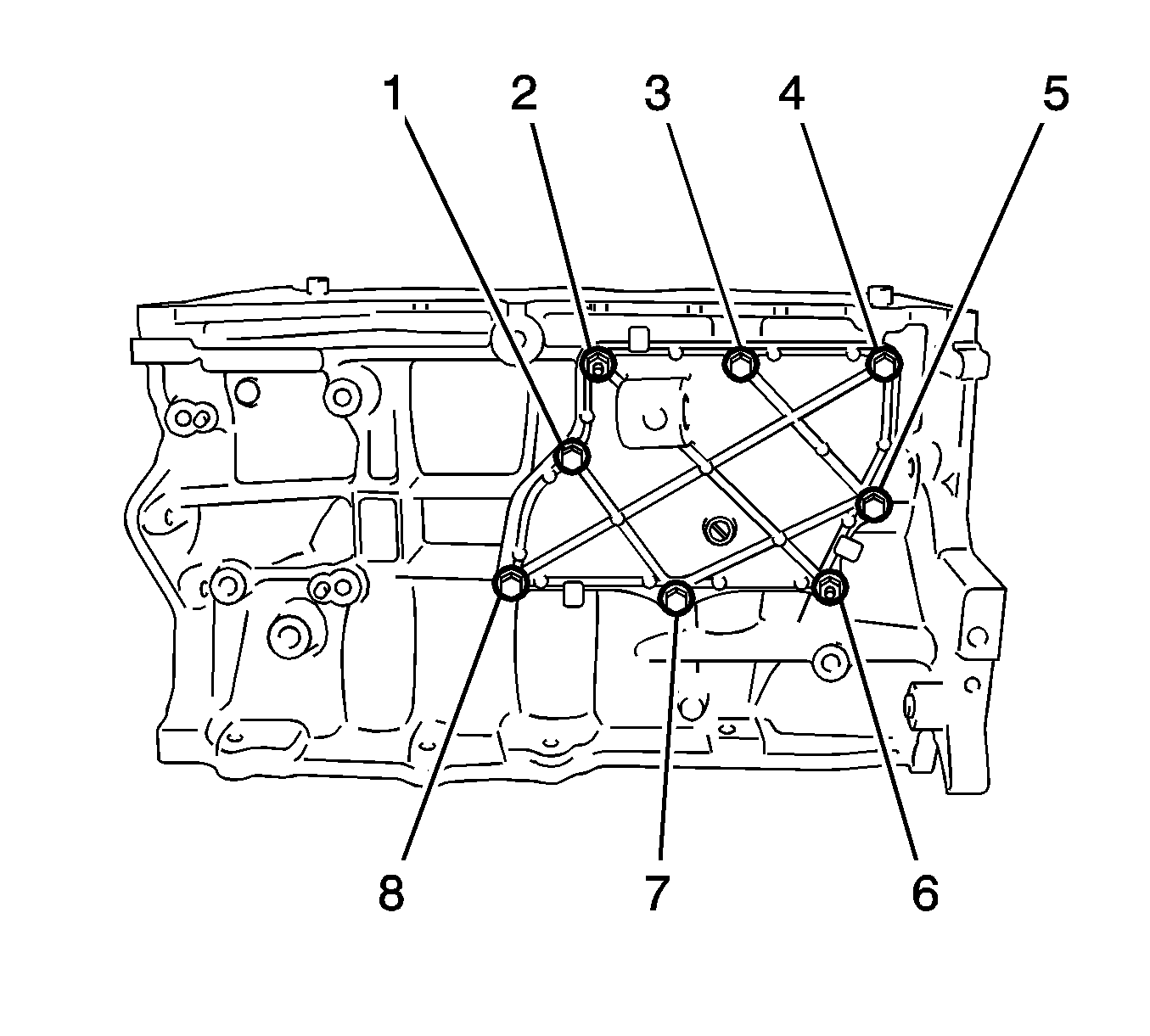 1 2 3 4 5

8 7 6