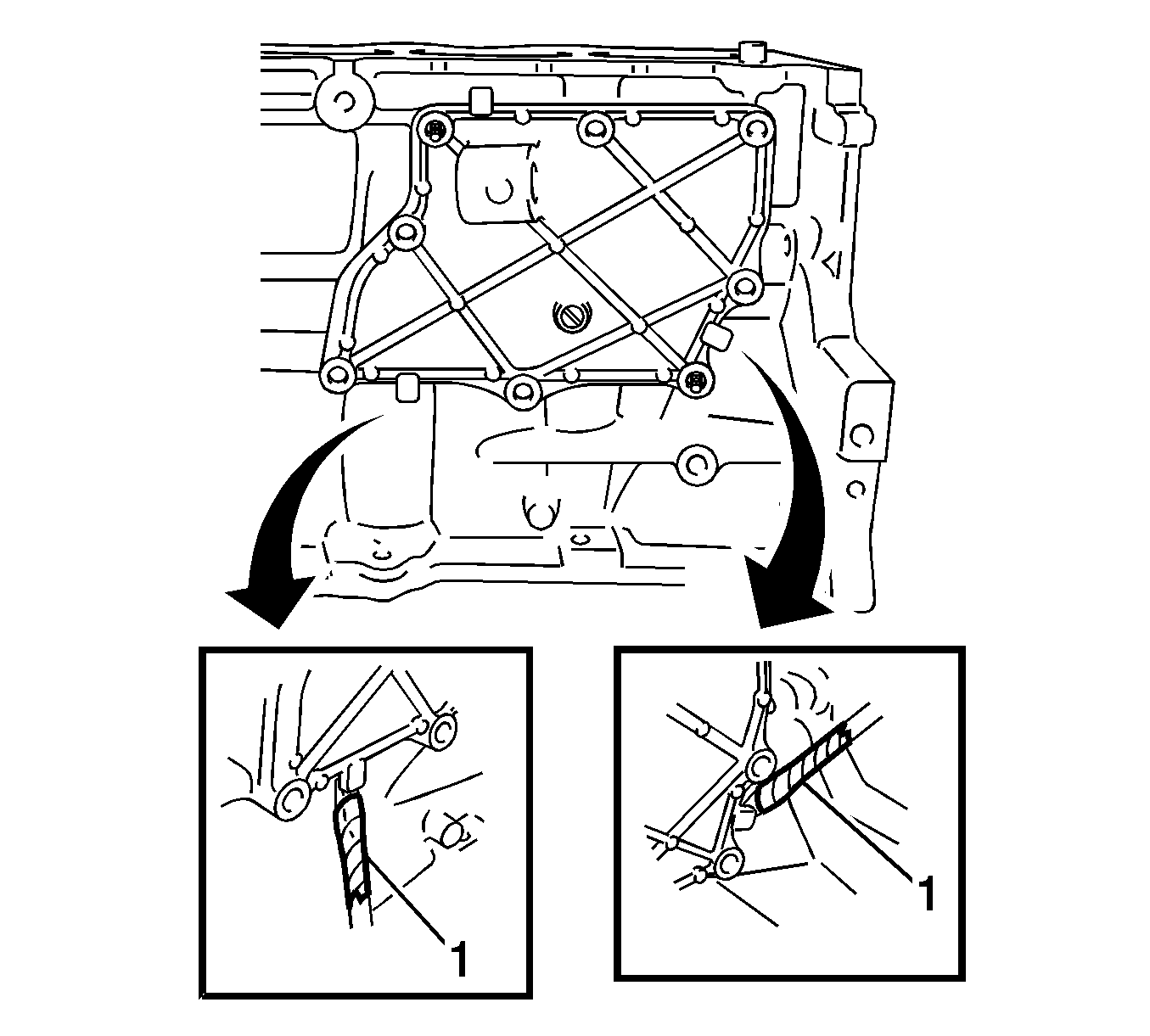 1

1