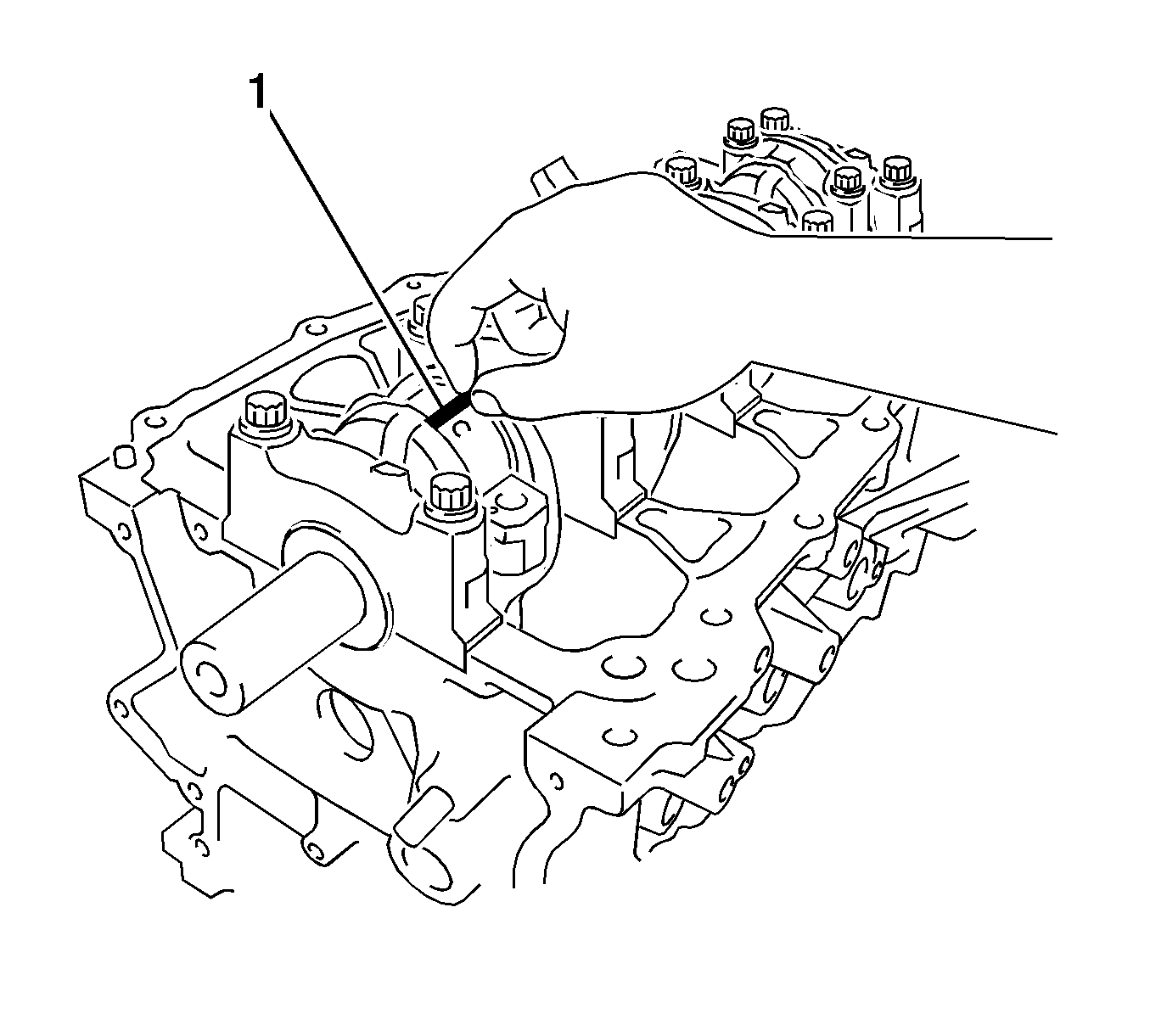 1