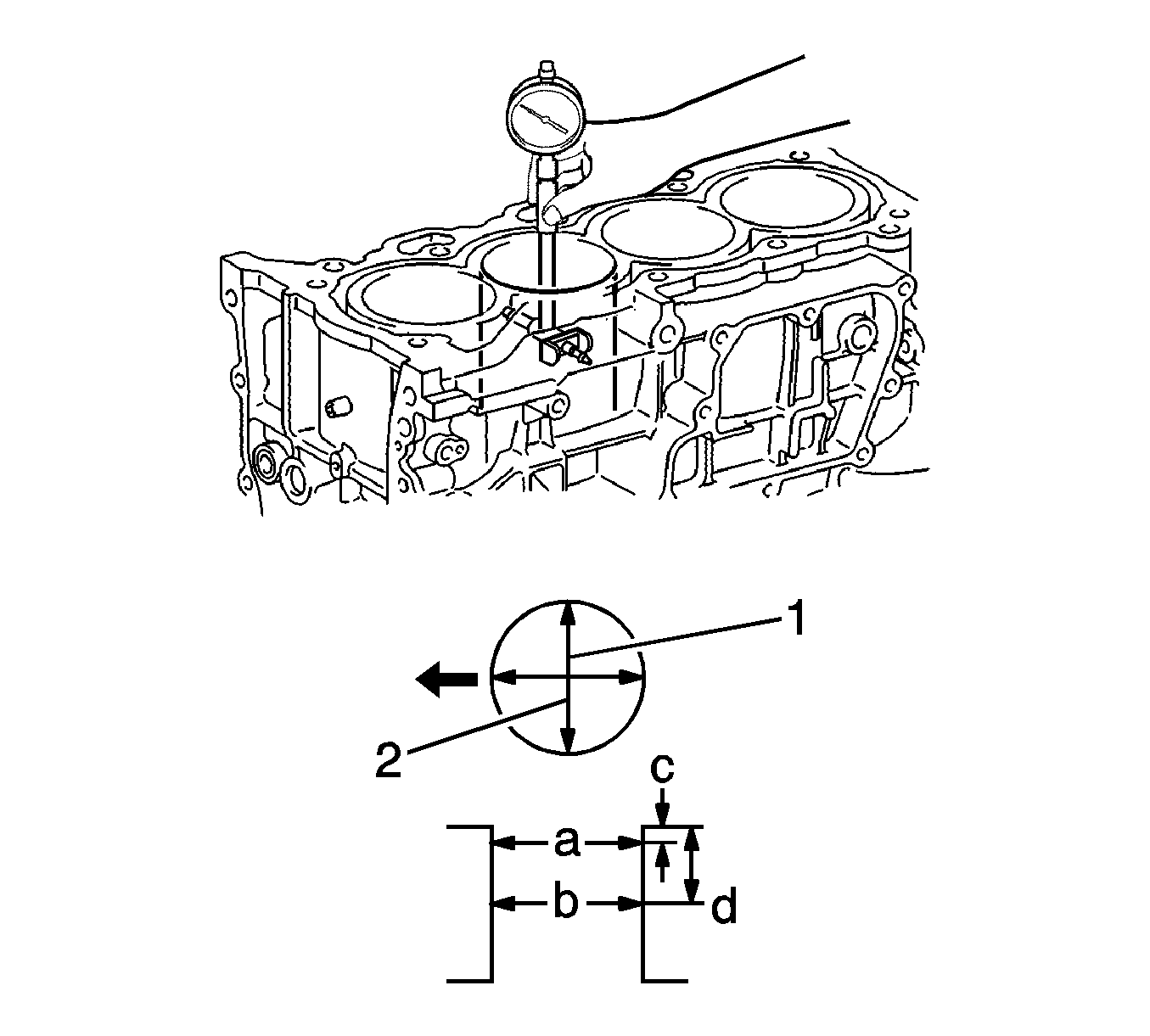 1
2
c
a
b
d