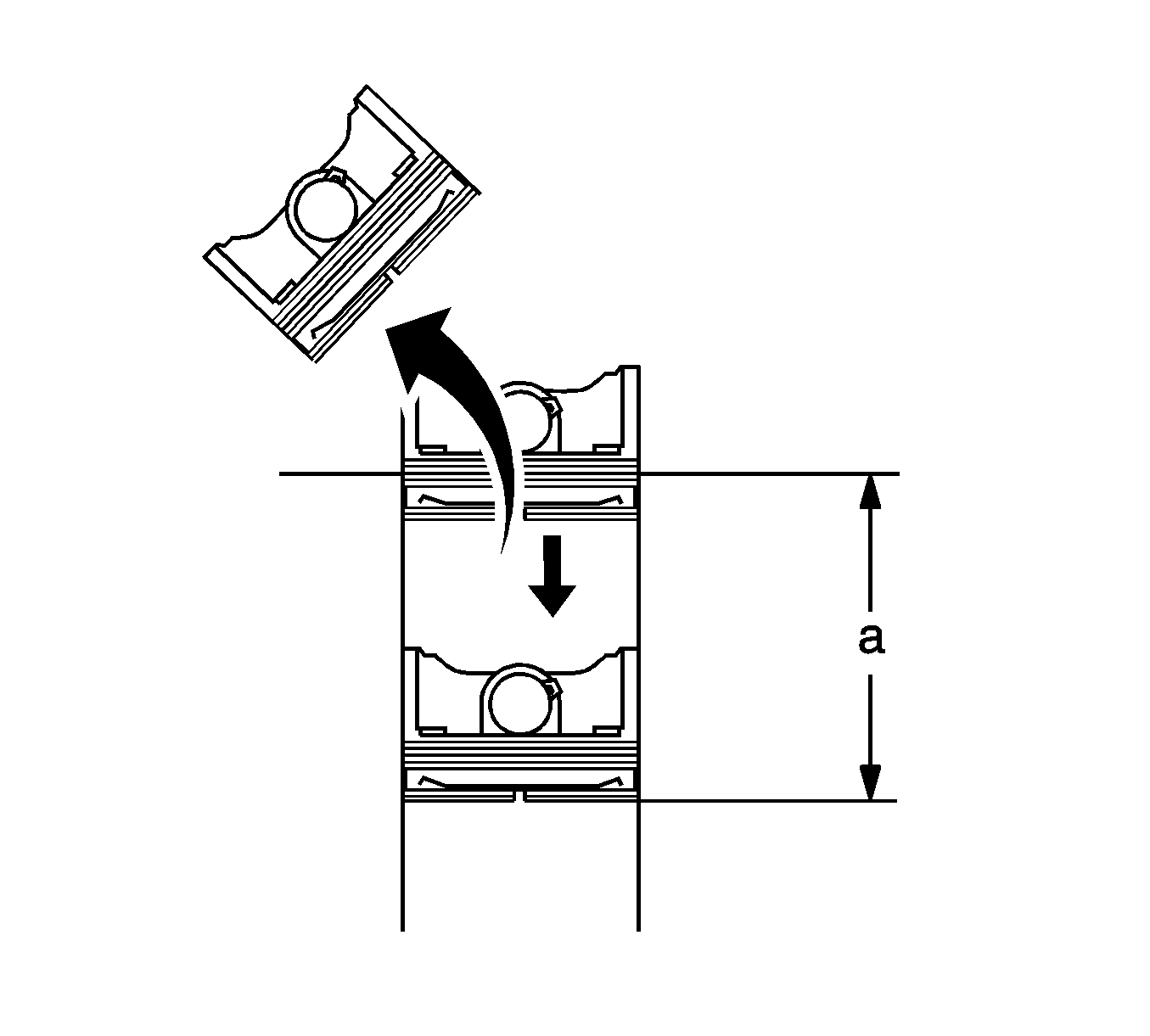 a