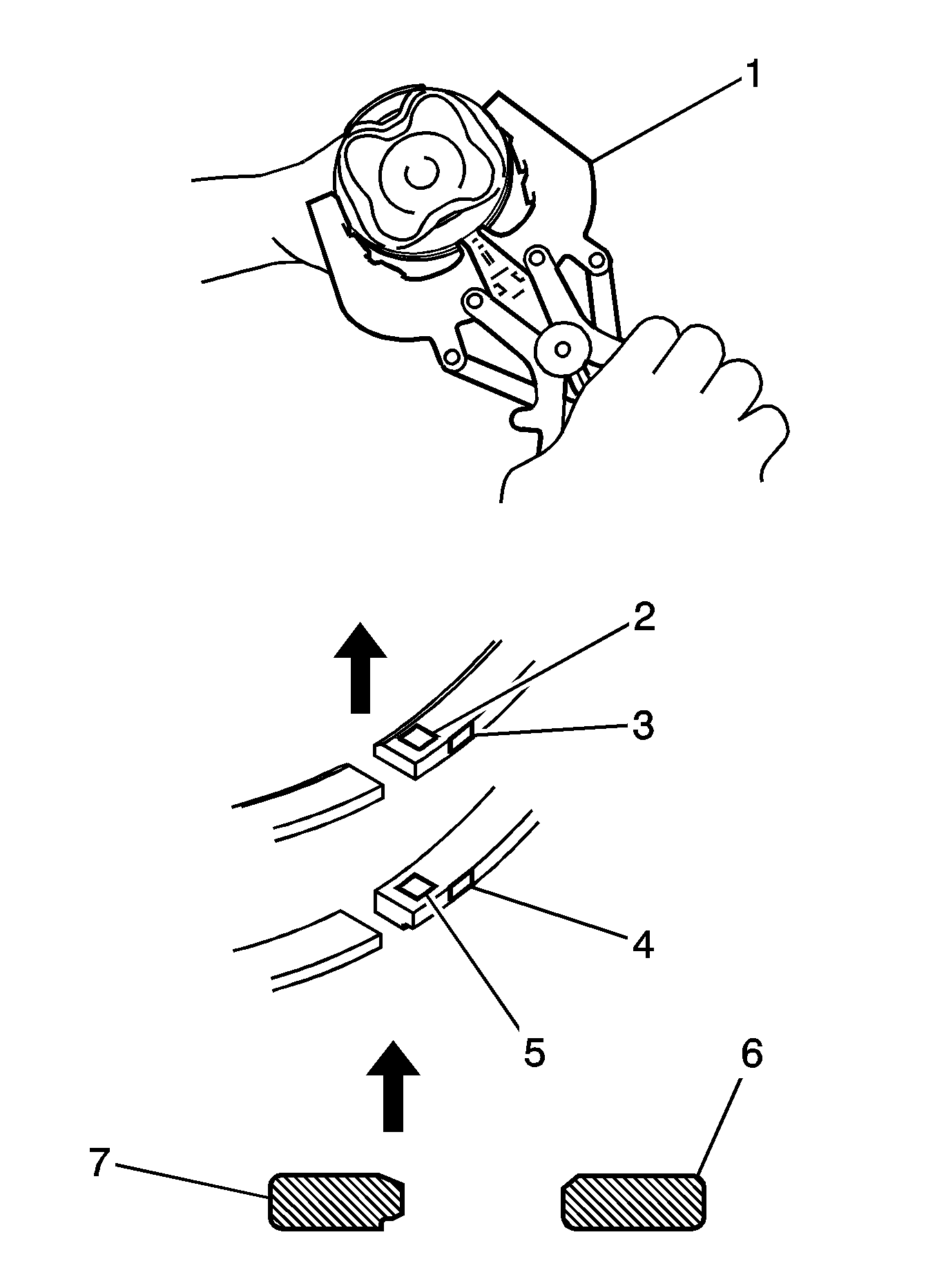 1
2
3
4
5
6
7