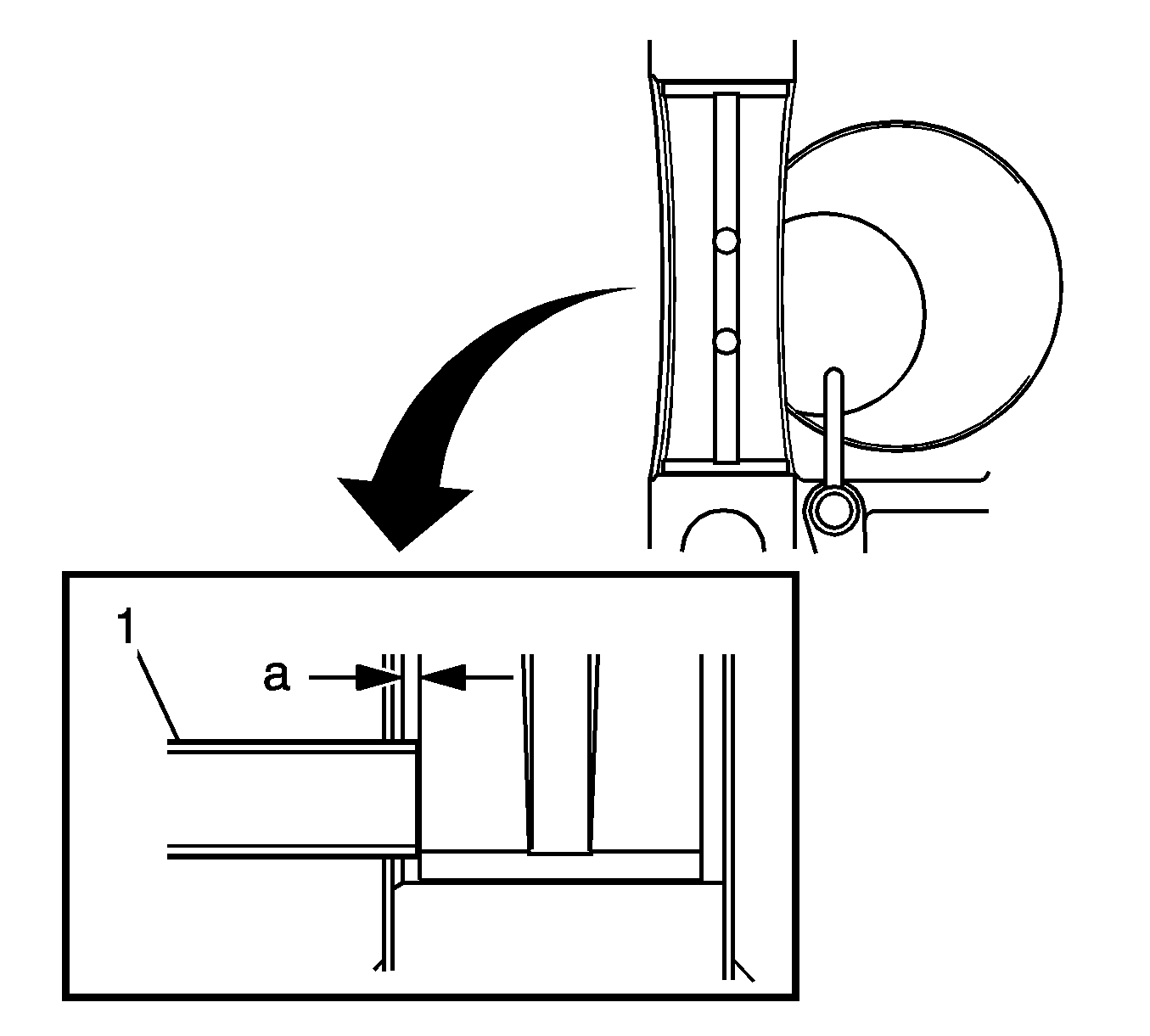 1
a