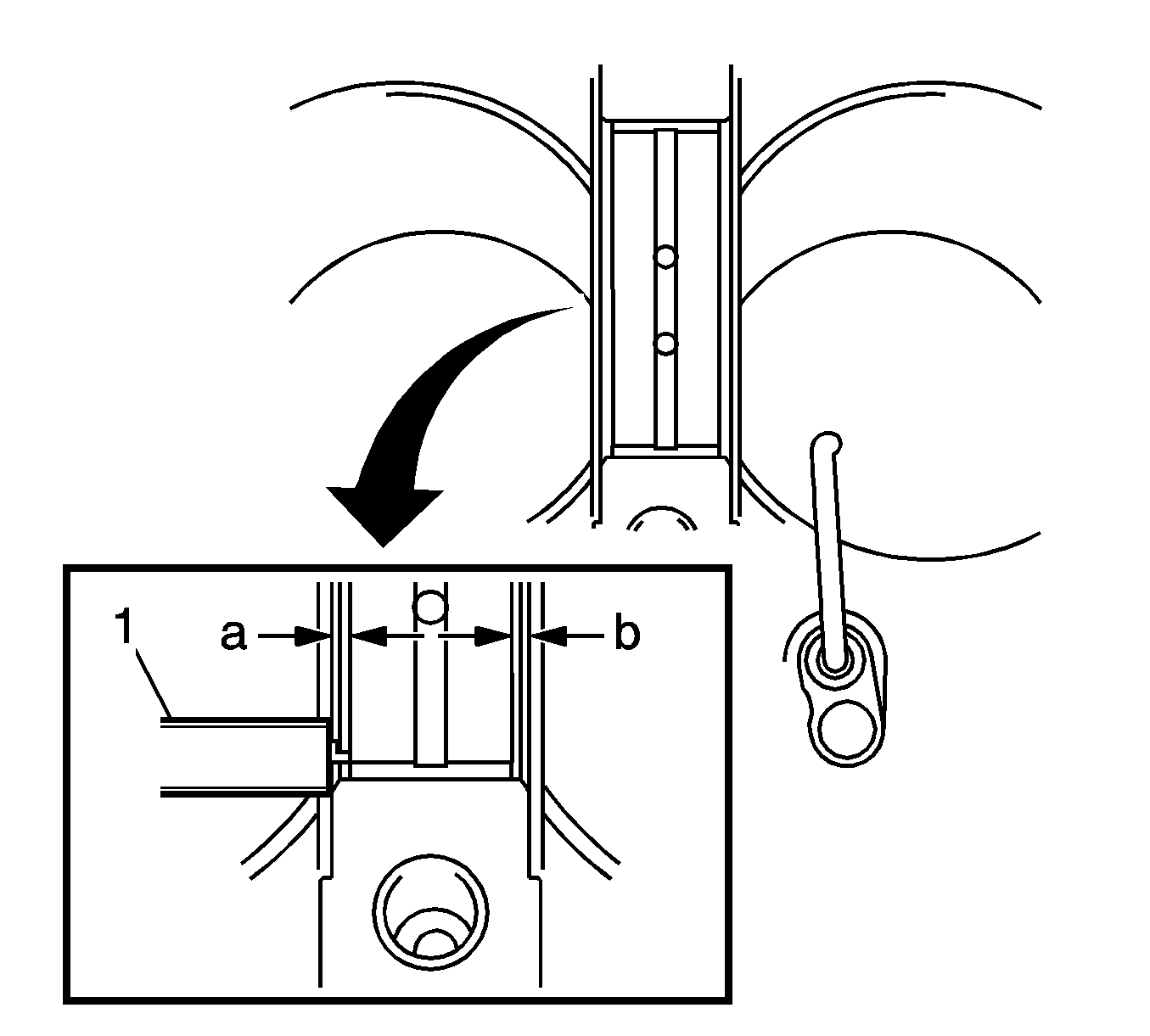 1
a
b