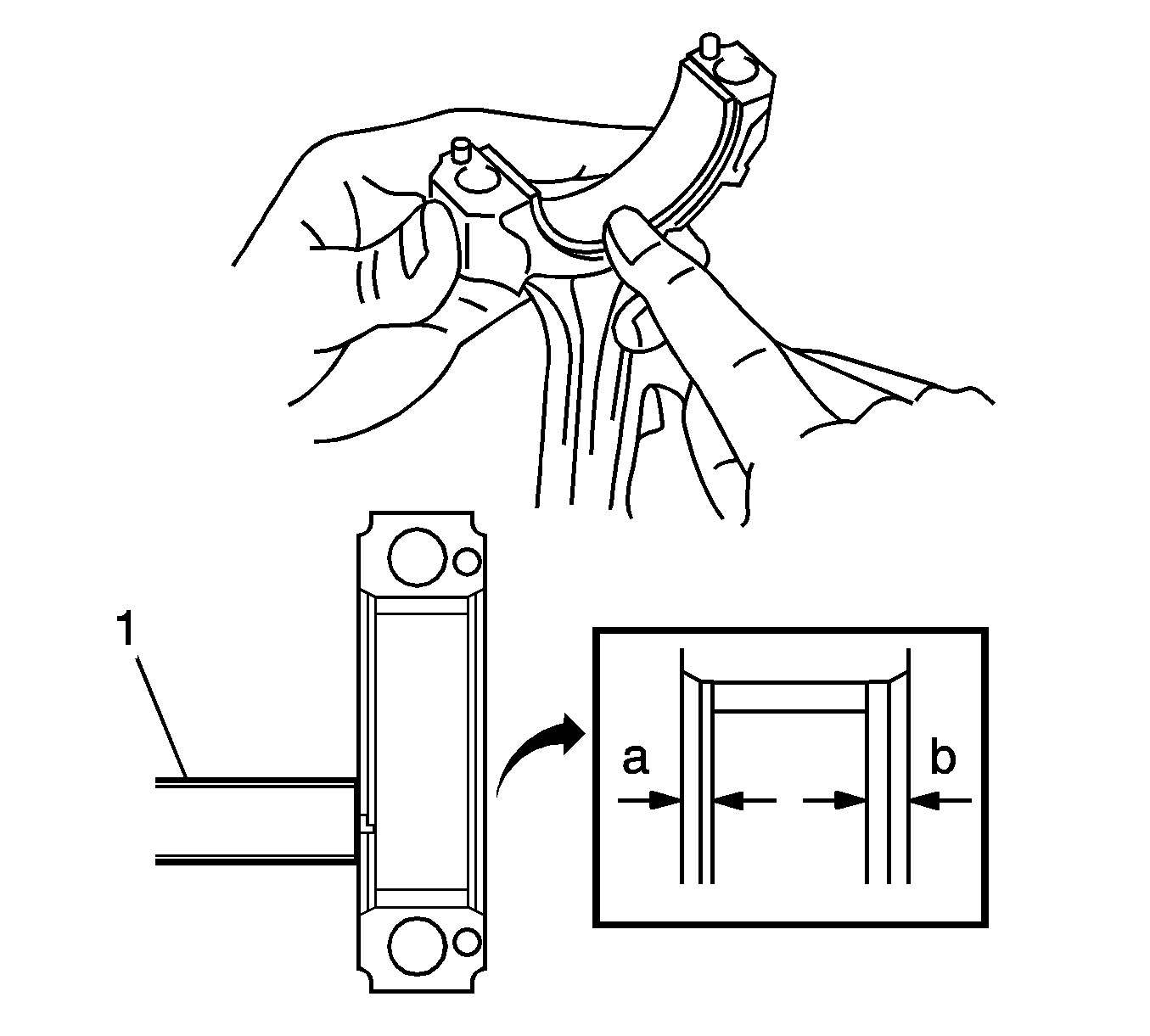 1

a

b