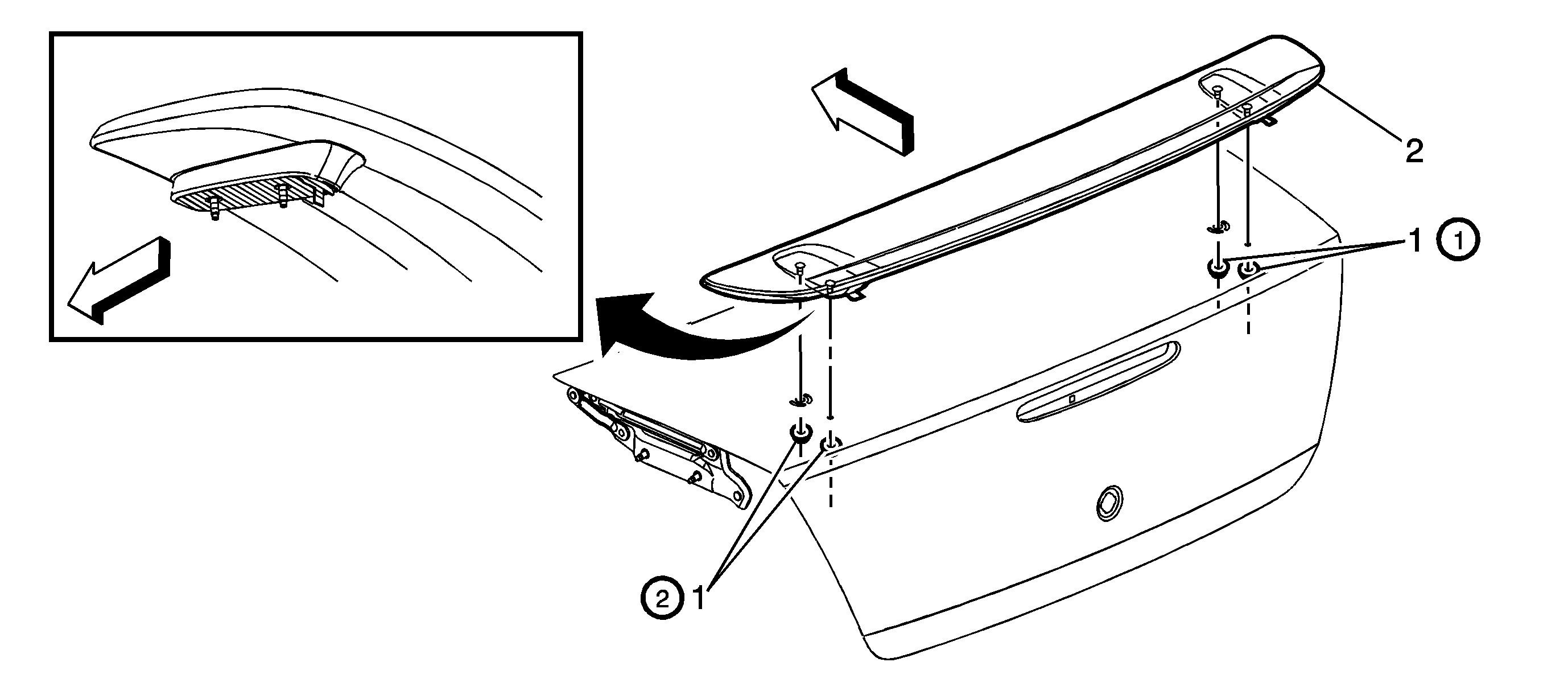 2
1 1
2 1