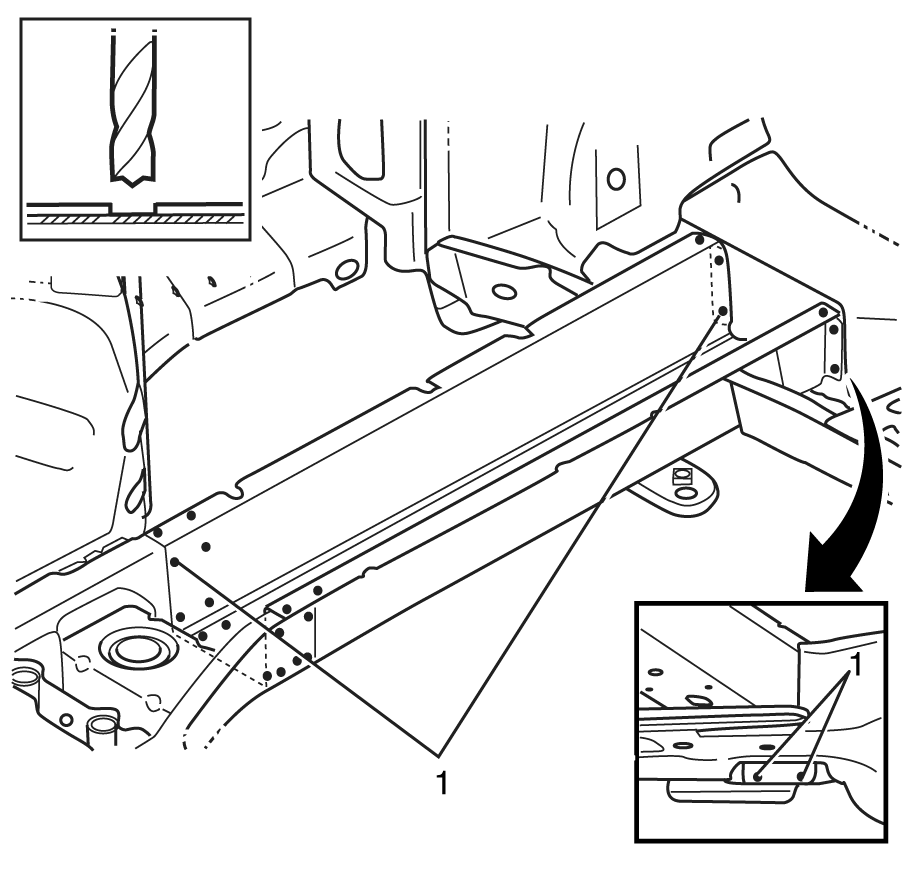 1

1