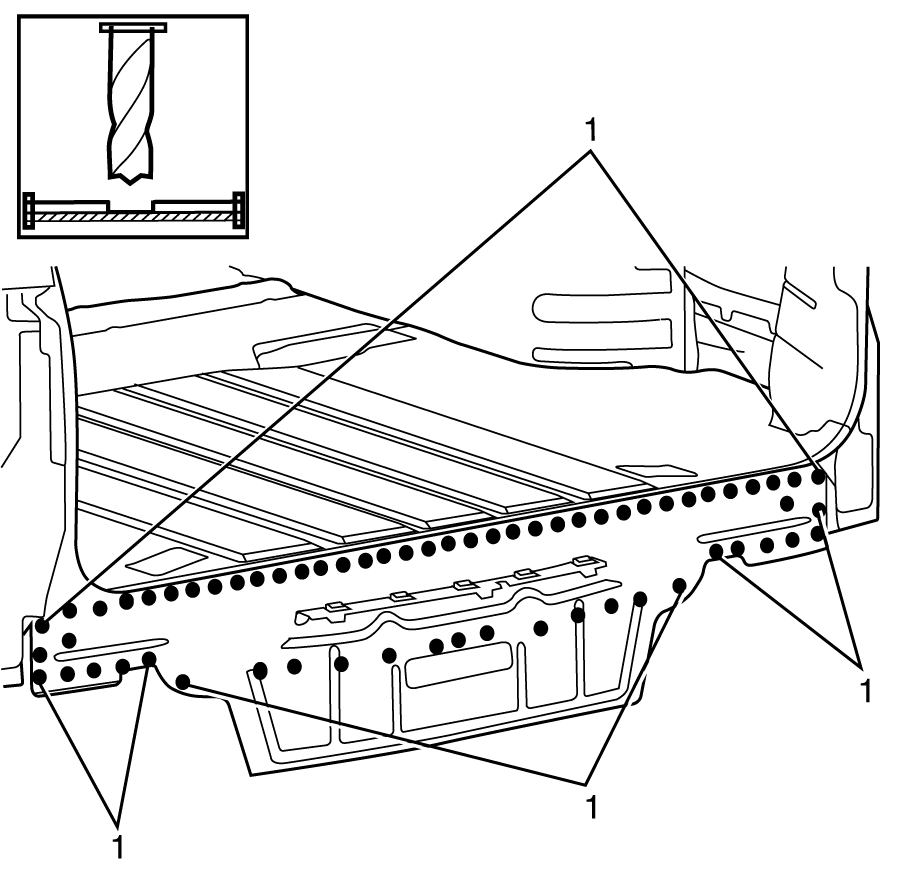 1

1

1

1