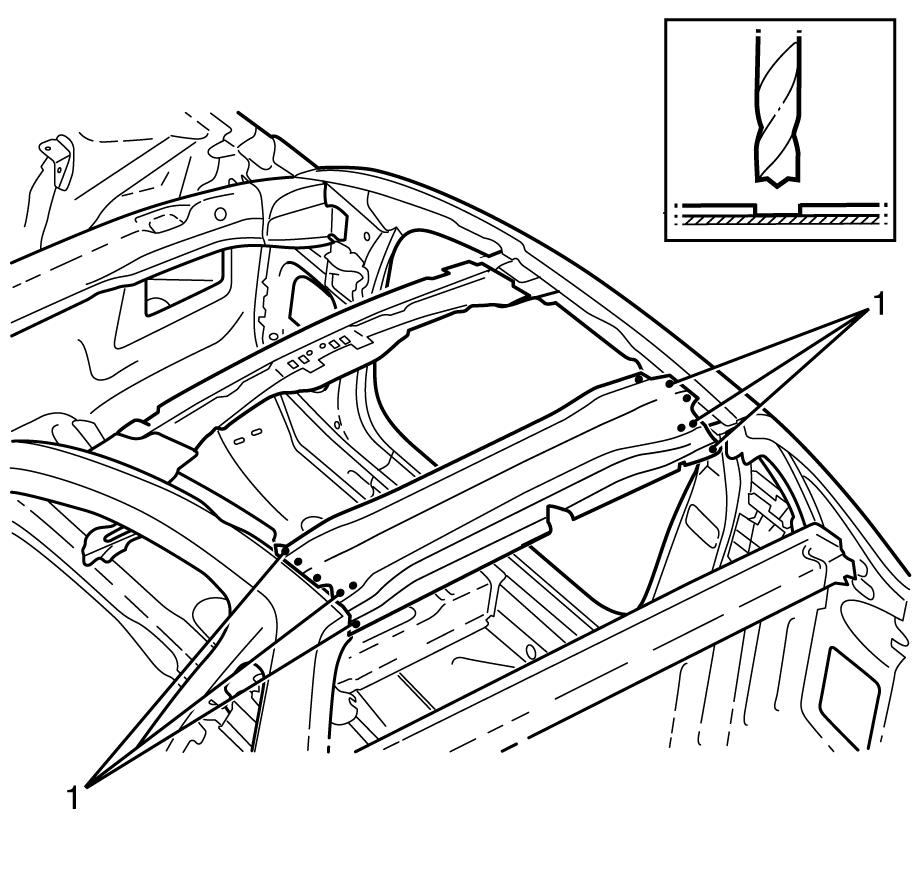 1

1