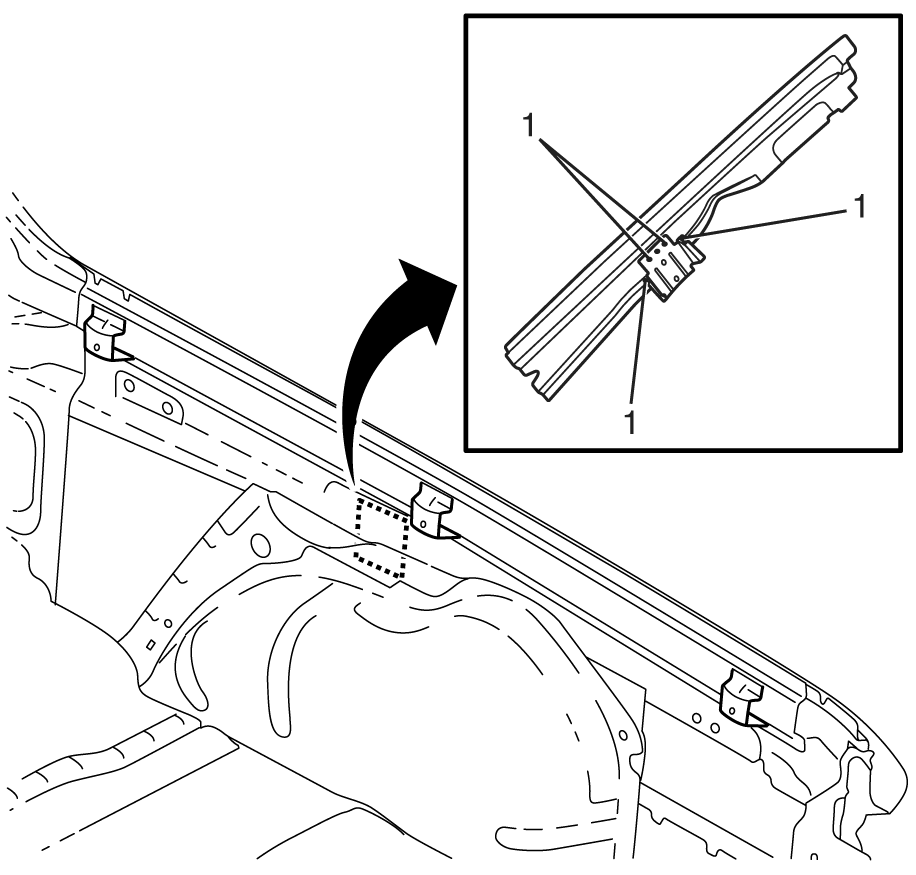 1
1
1