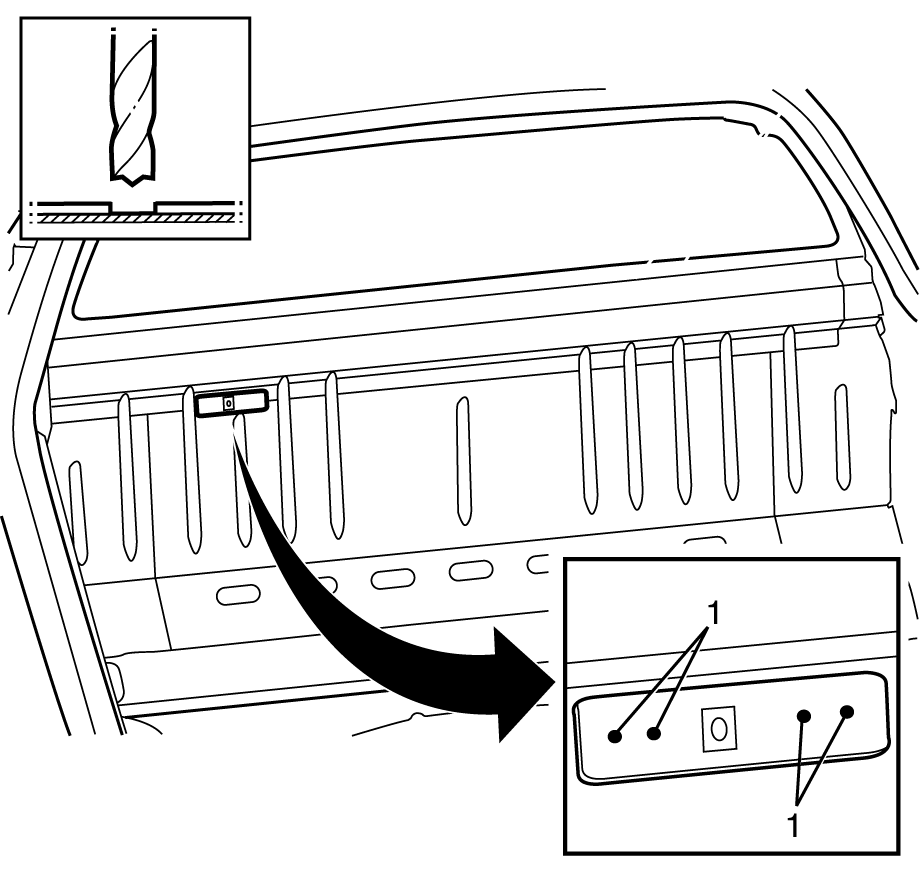 1
1