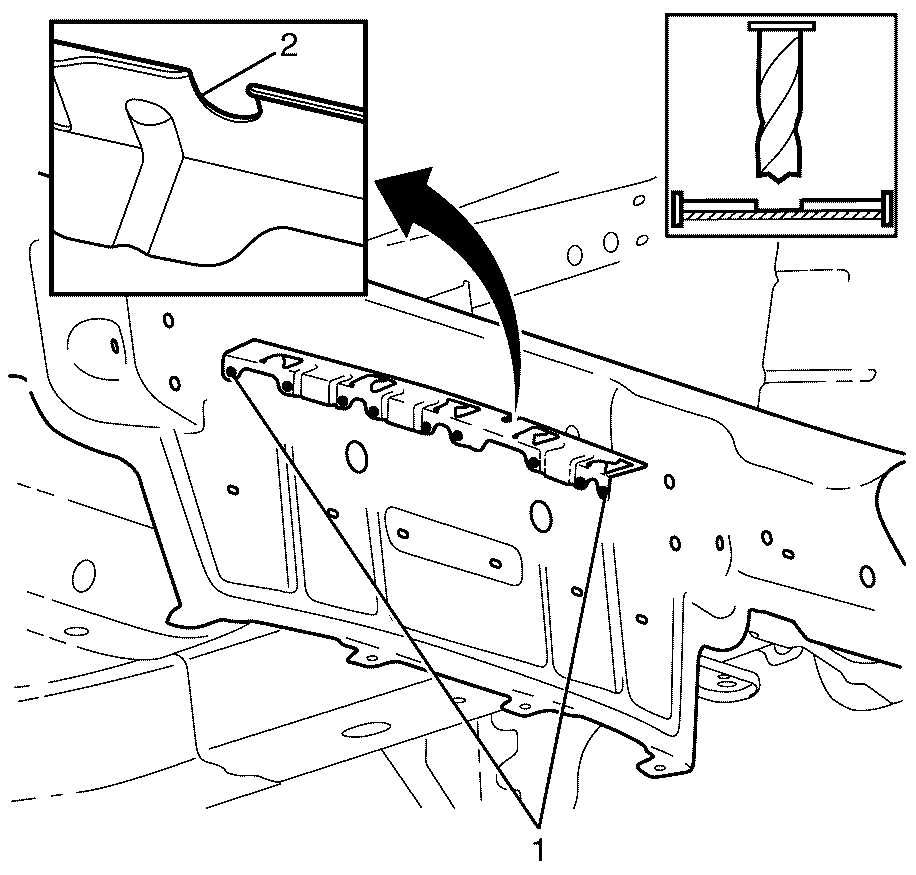 2

1