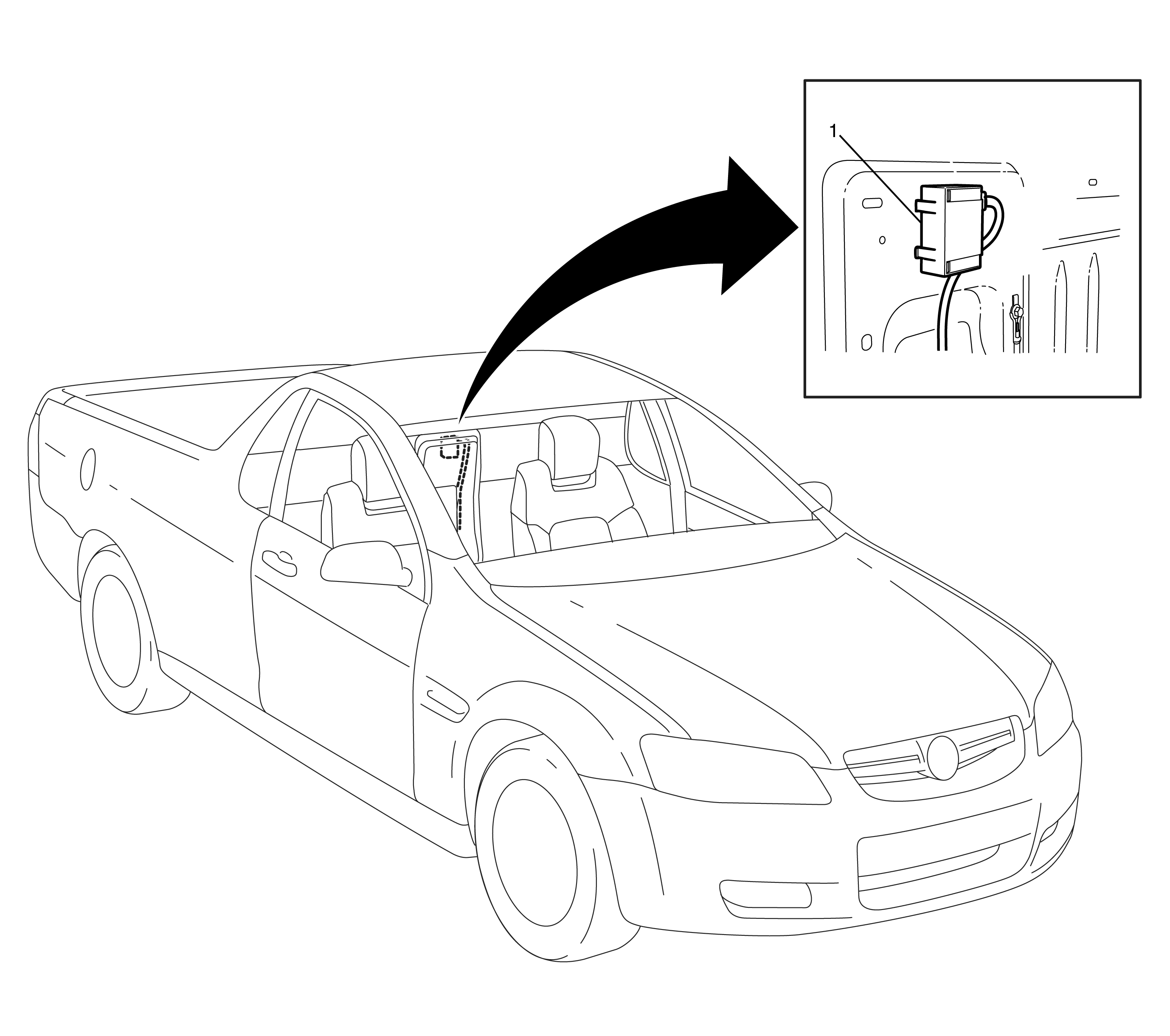 1