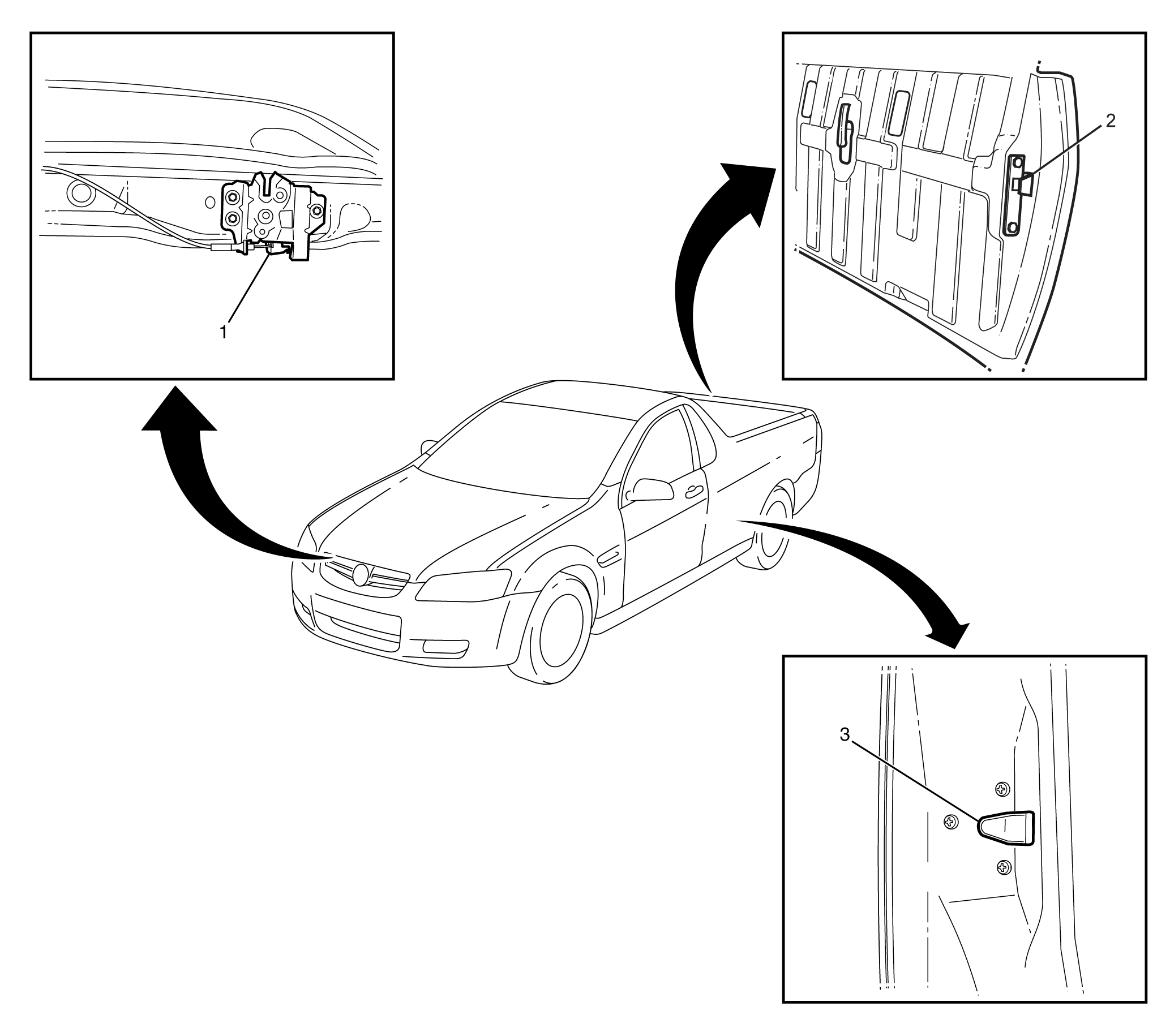 1

2

3