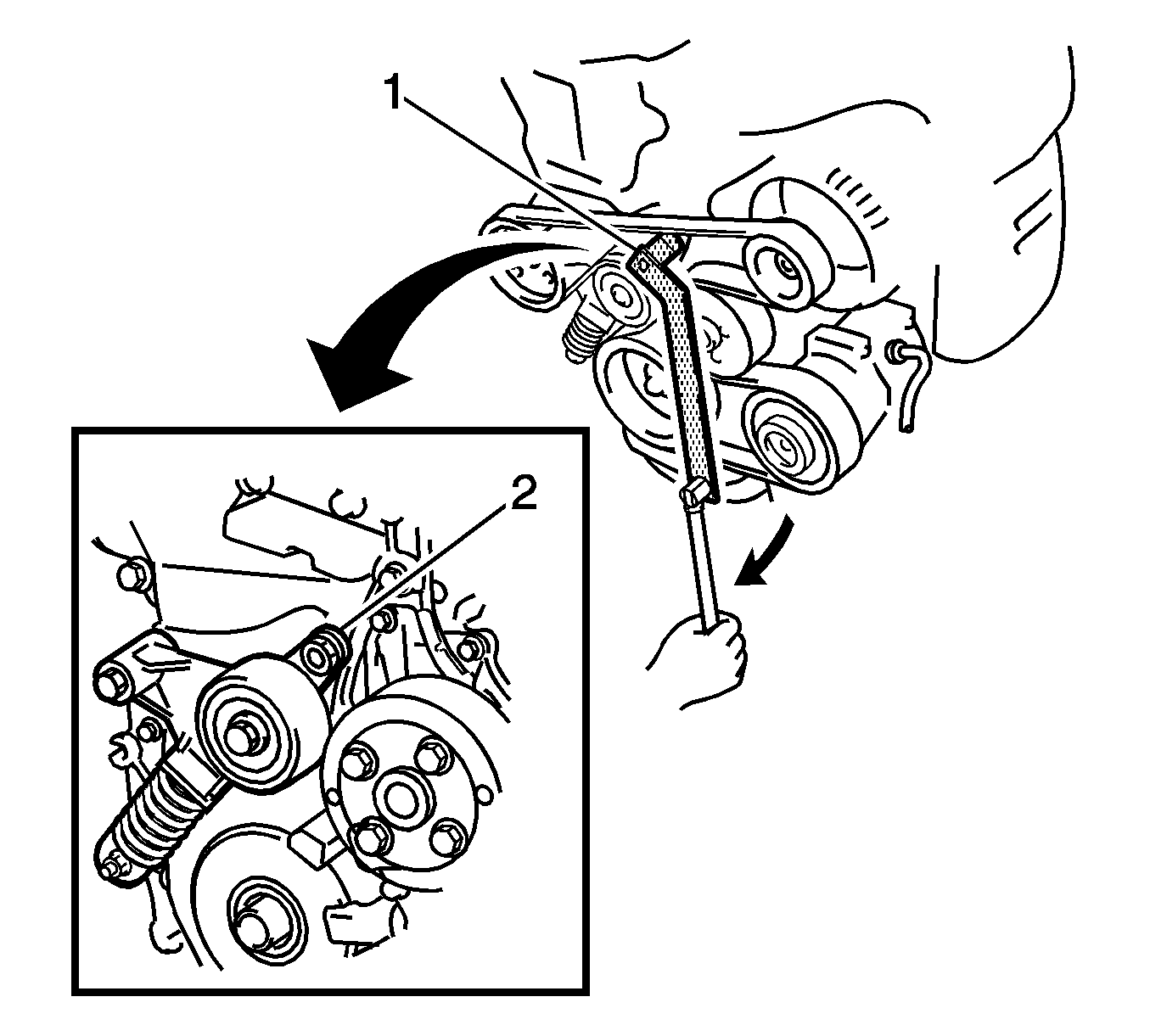 1

2