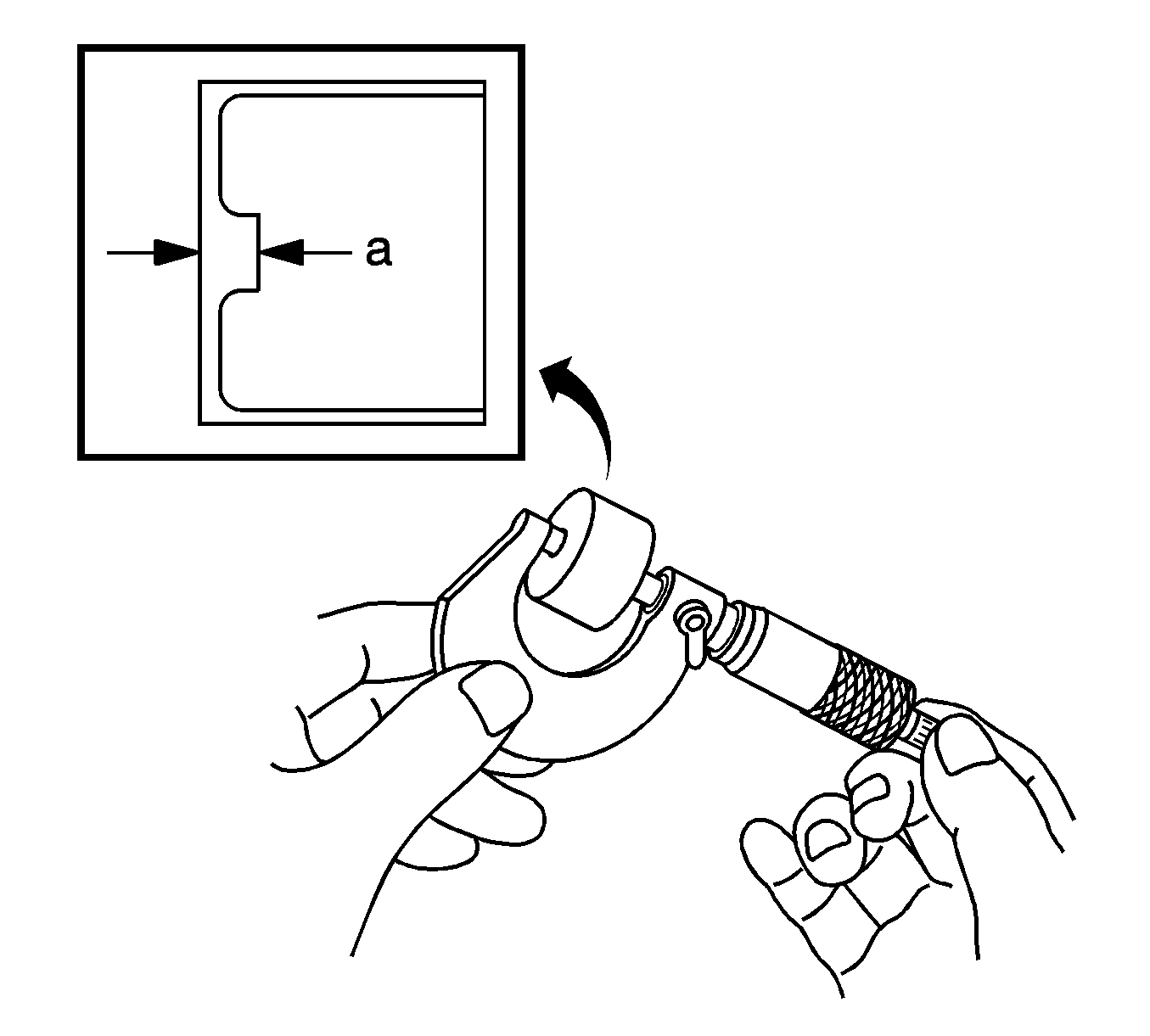 a