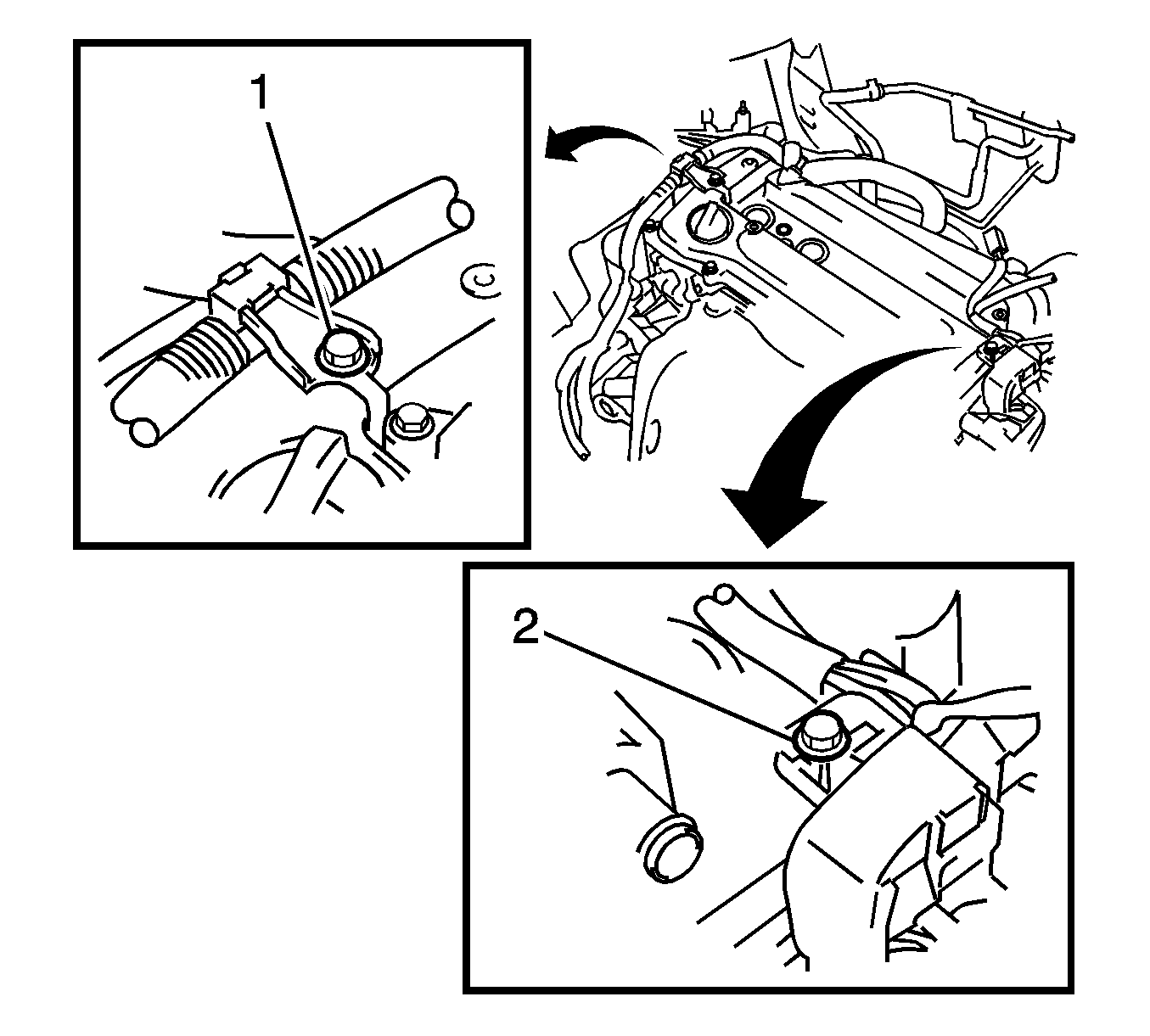 1

2