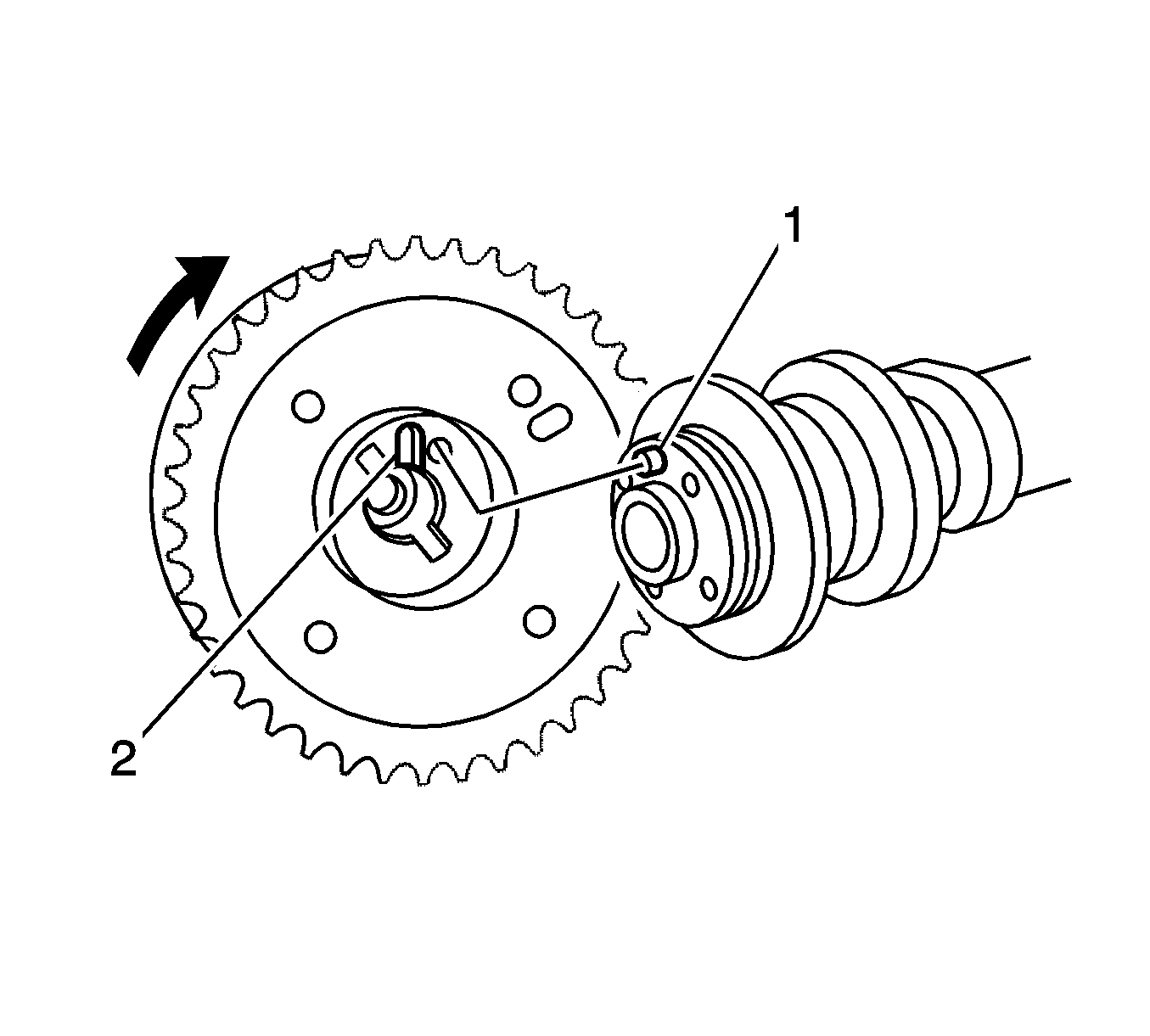 1

2