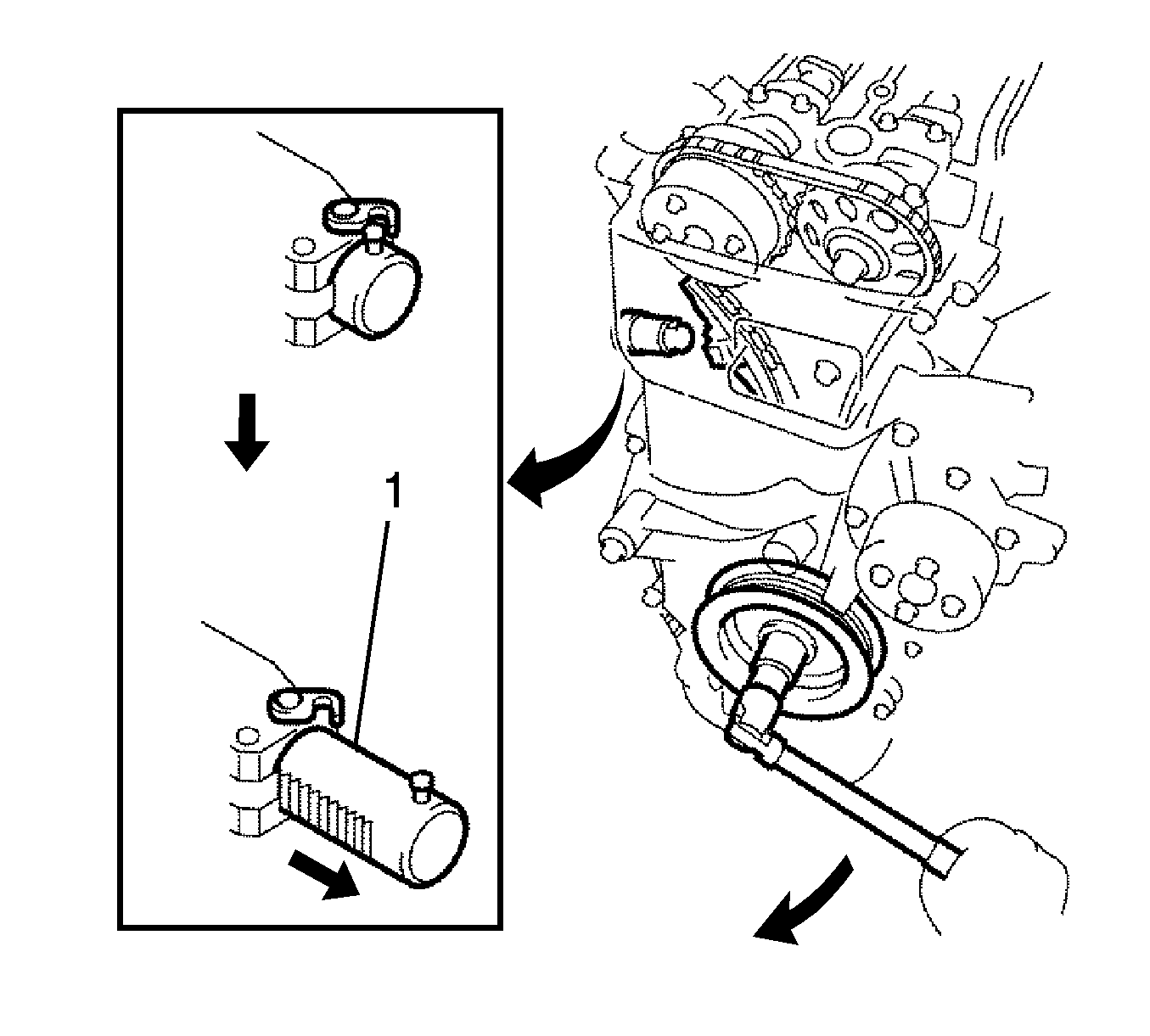 1