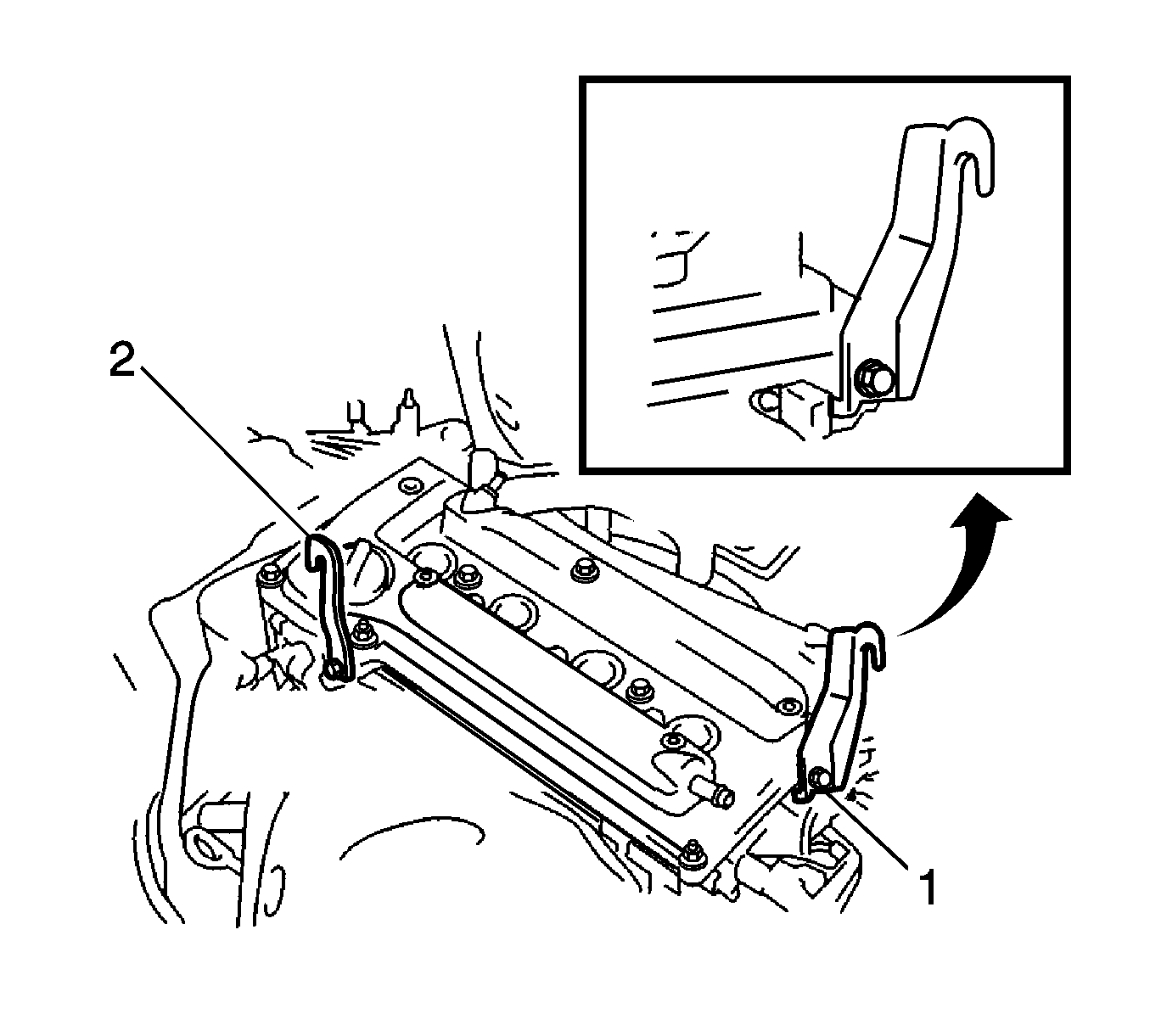 2
1