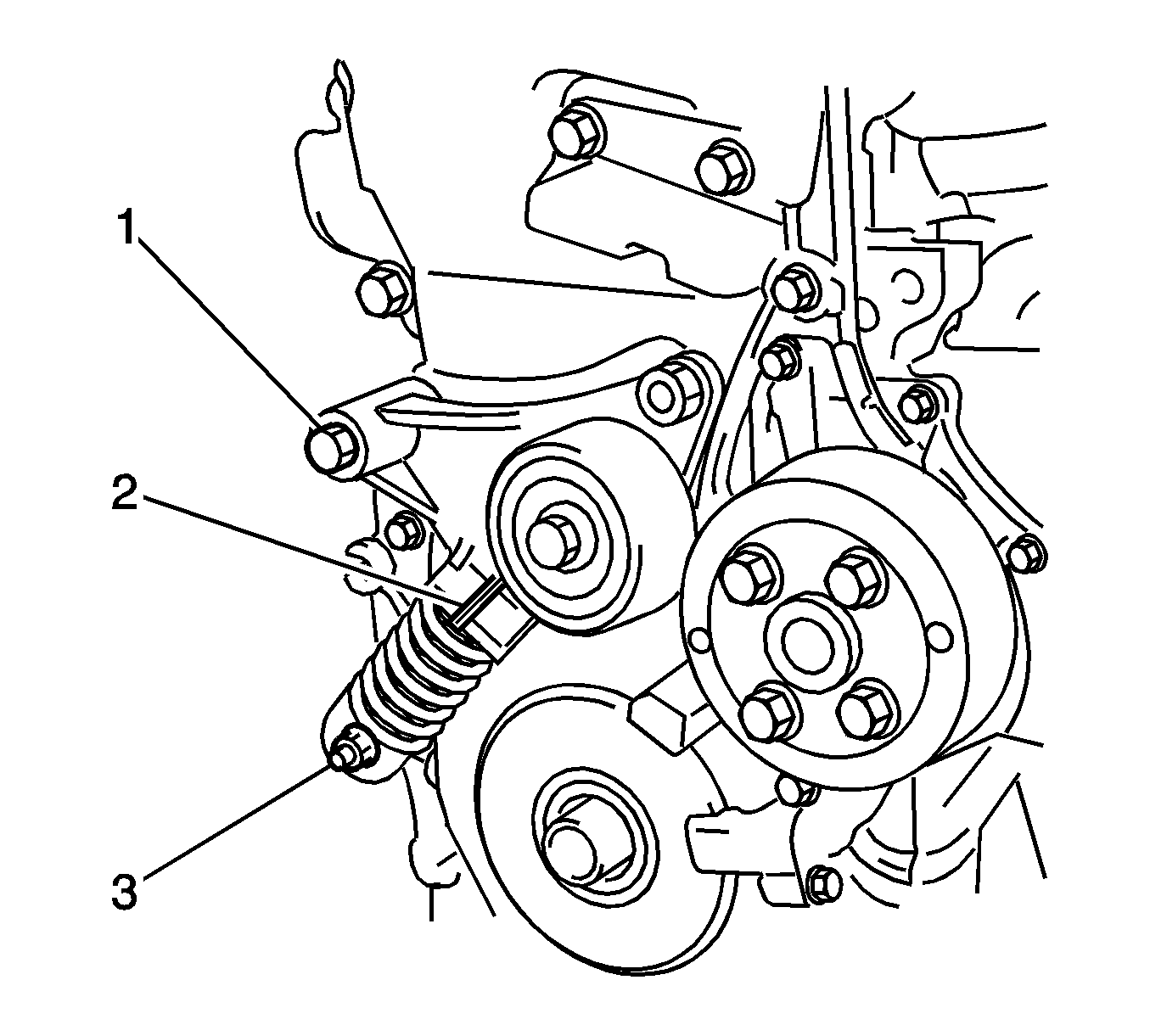 1
2
3