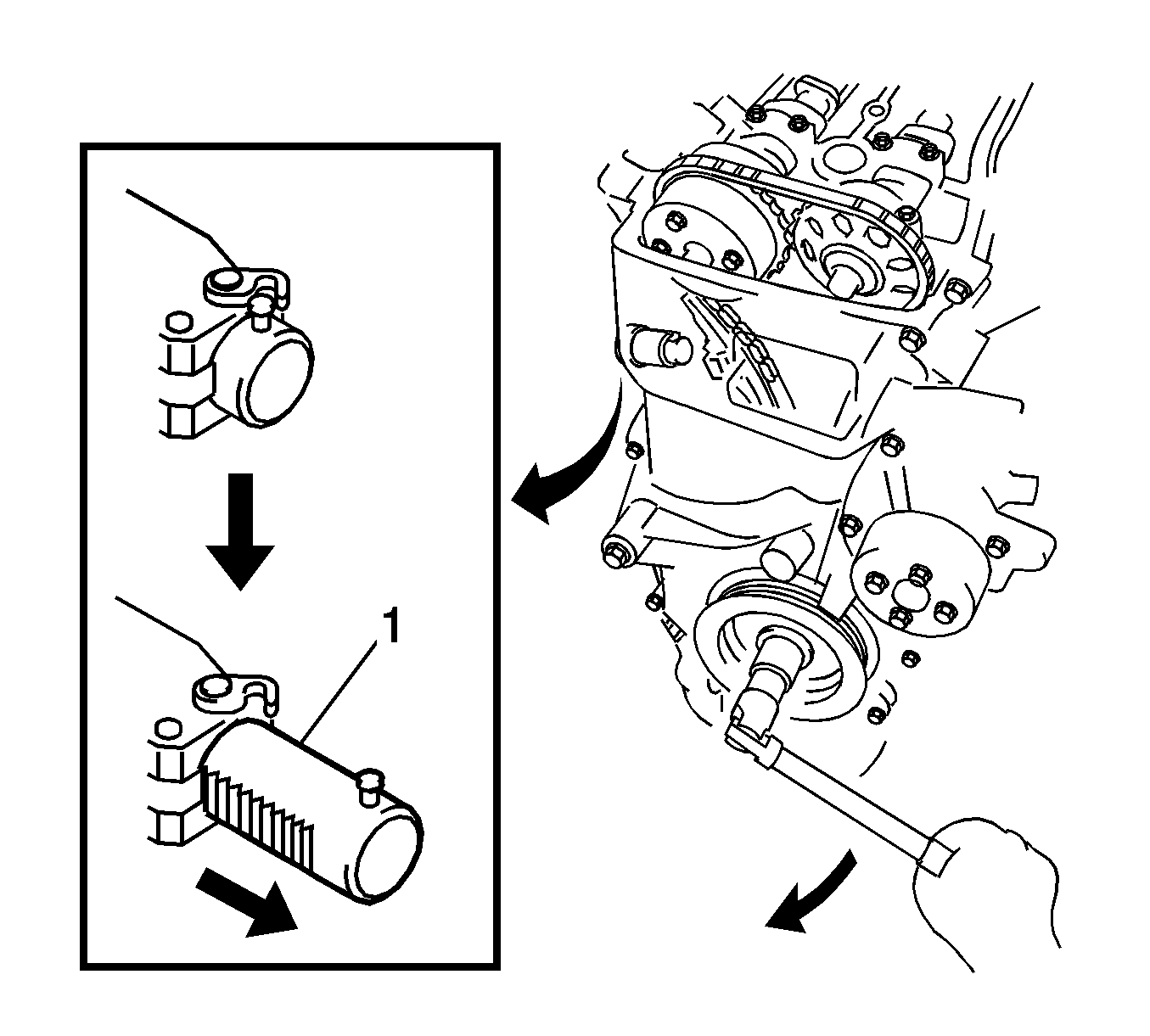 1