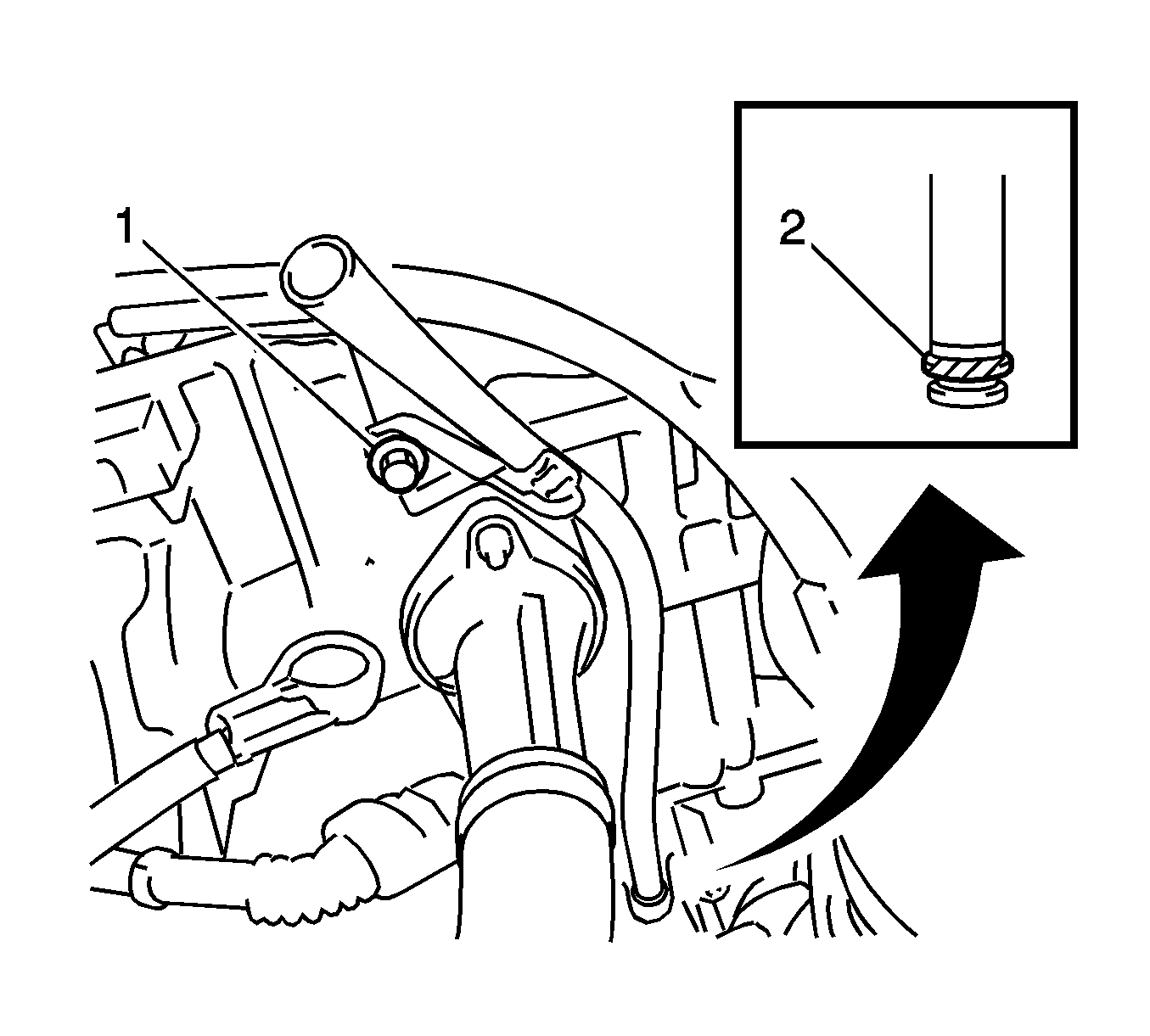 1
2