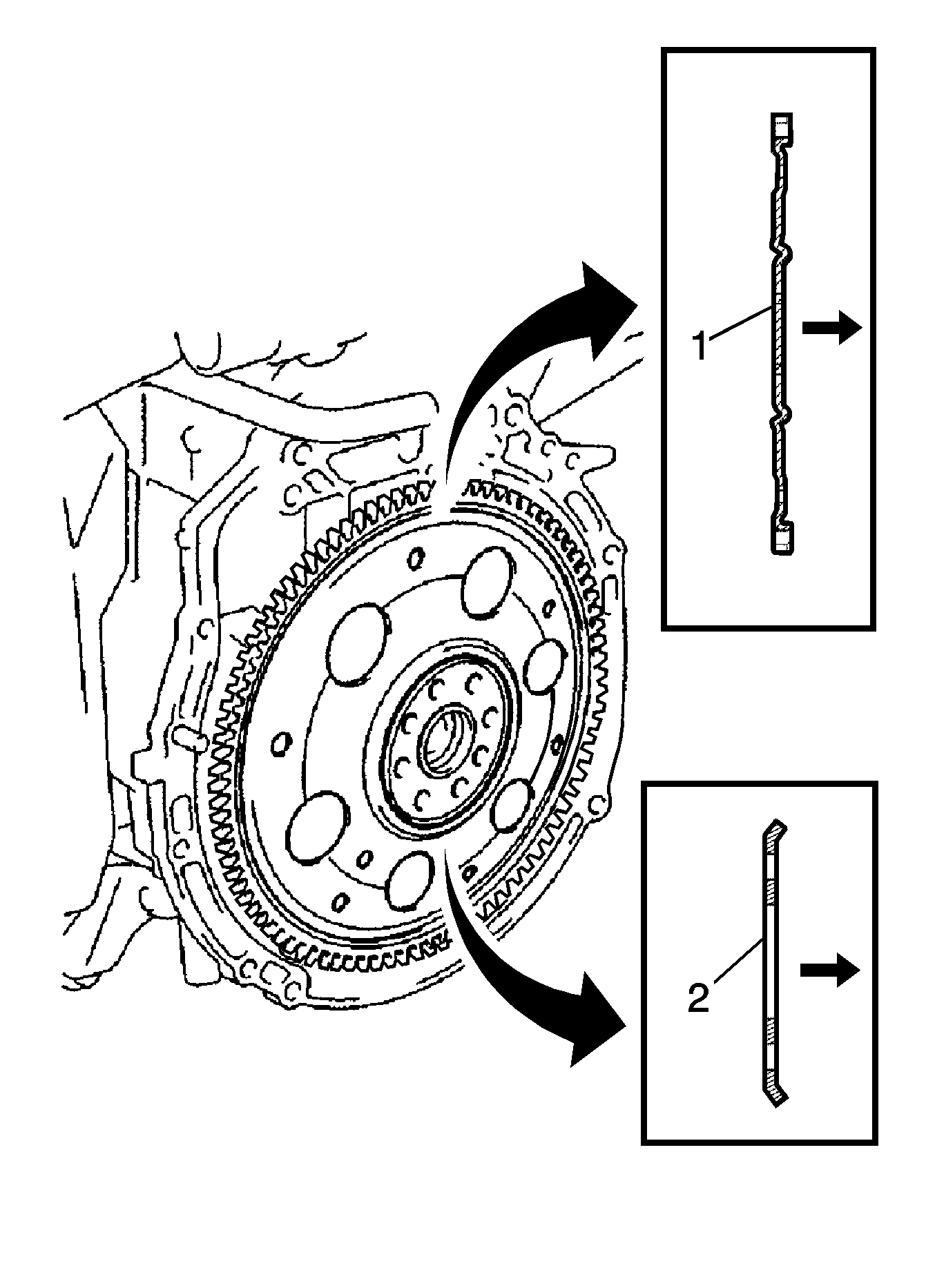 1

2