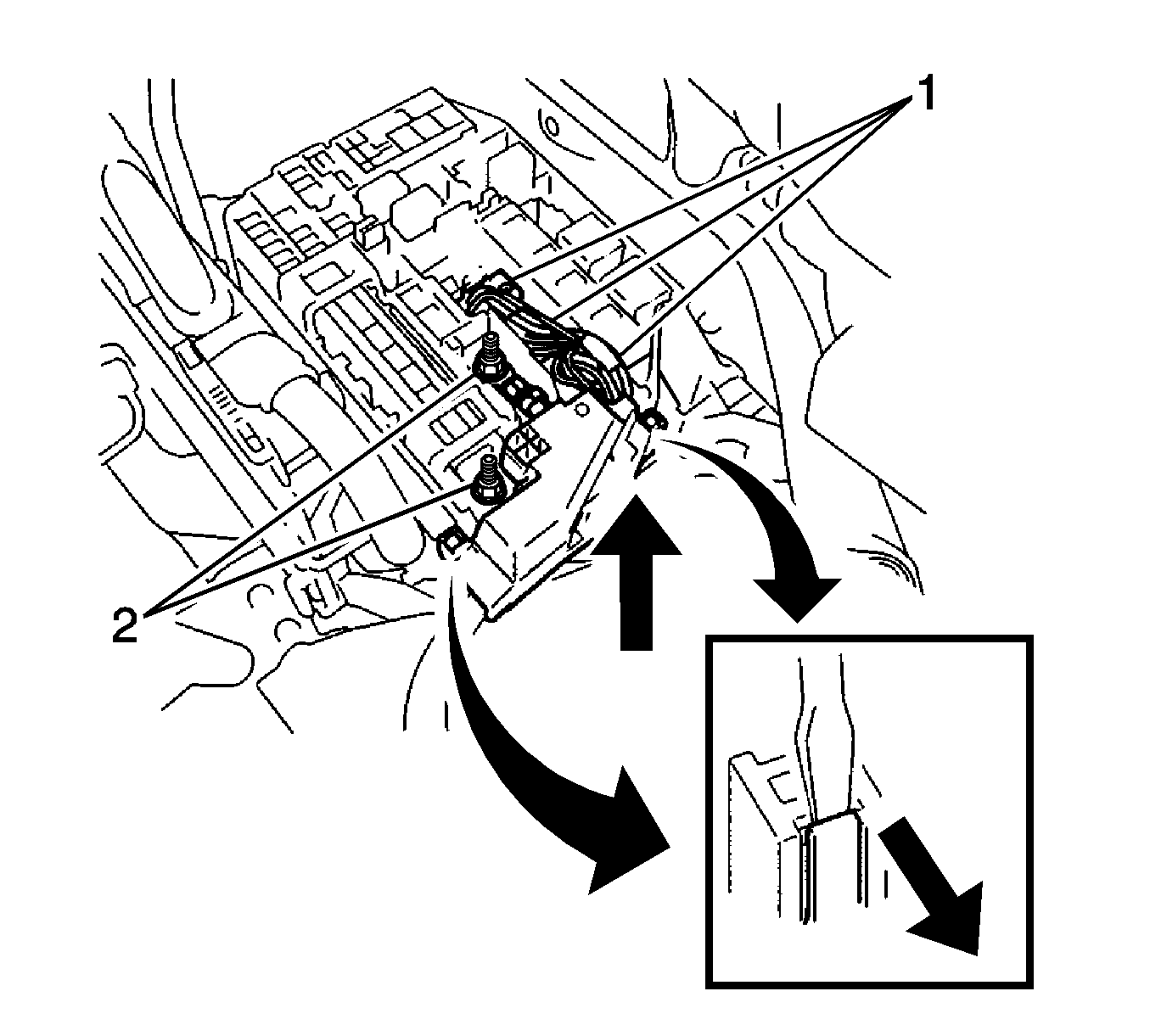 1
2