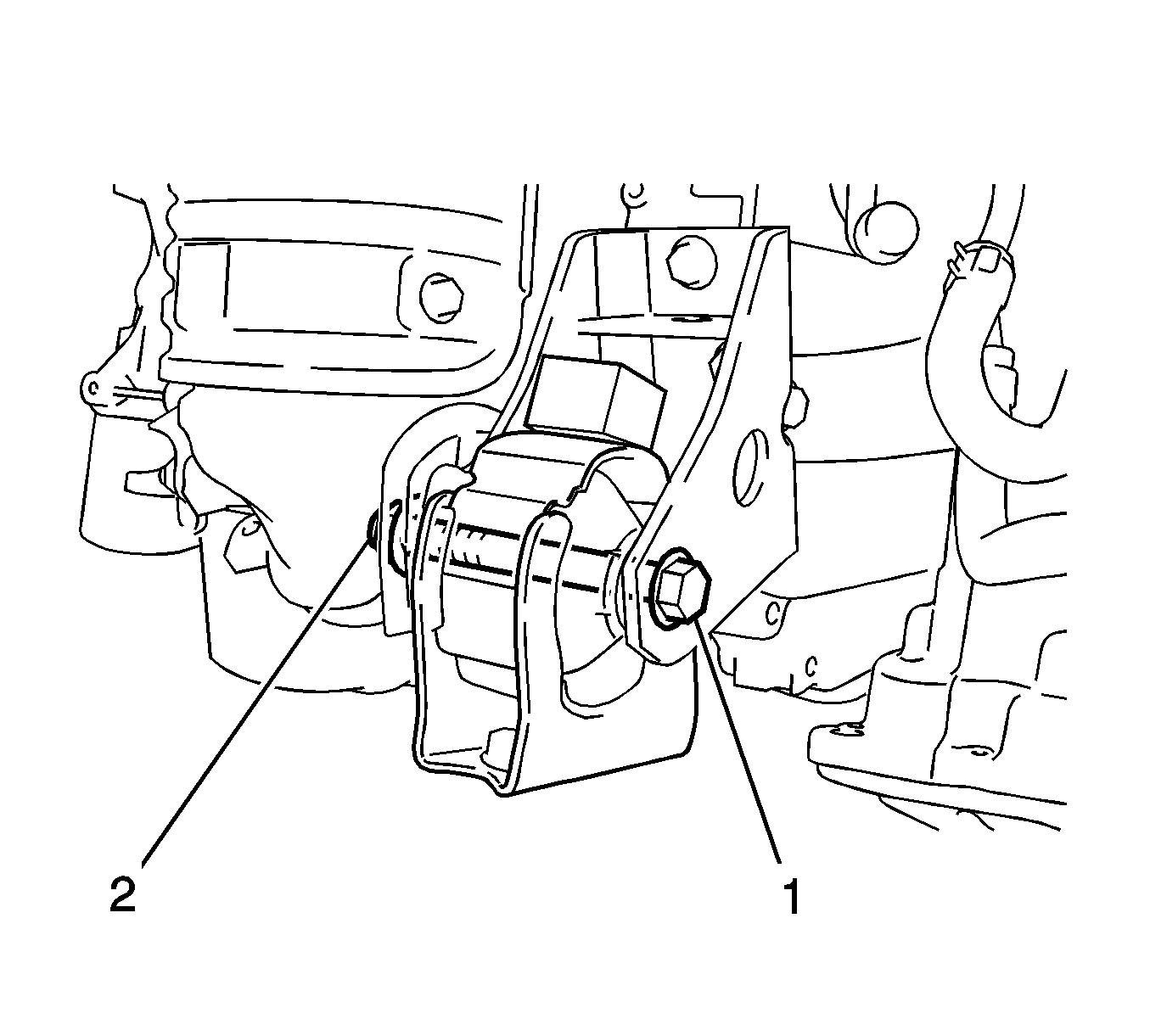 2

1