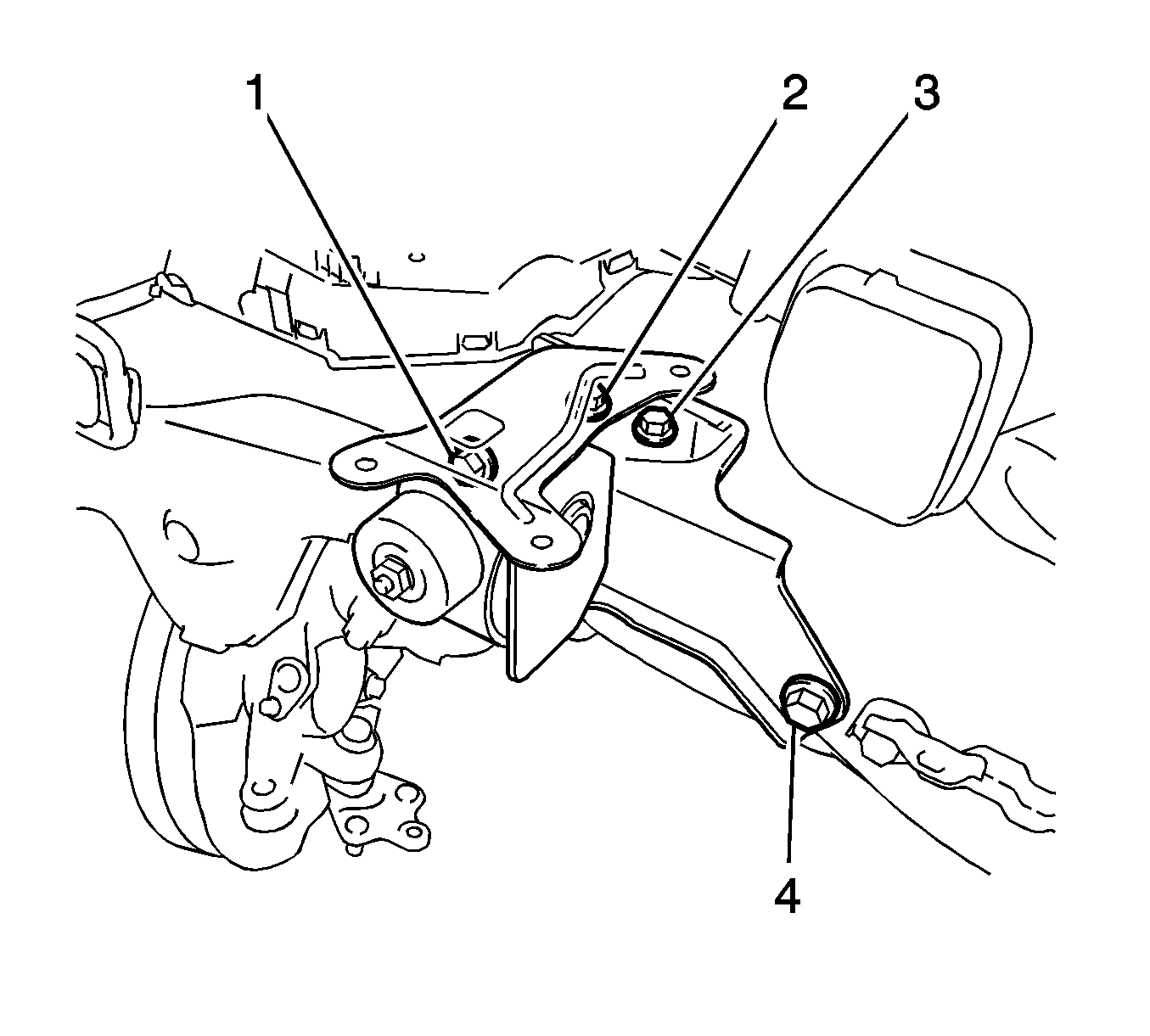 1
2
3
4