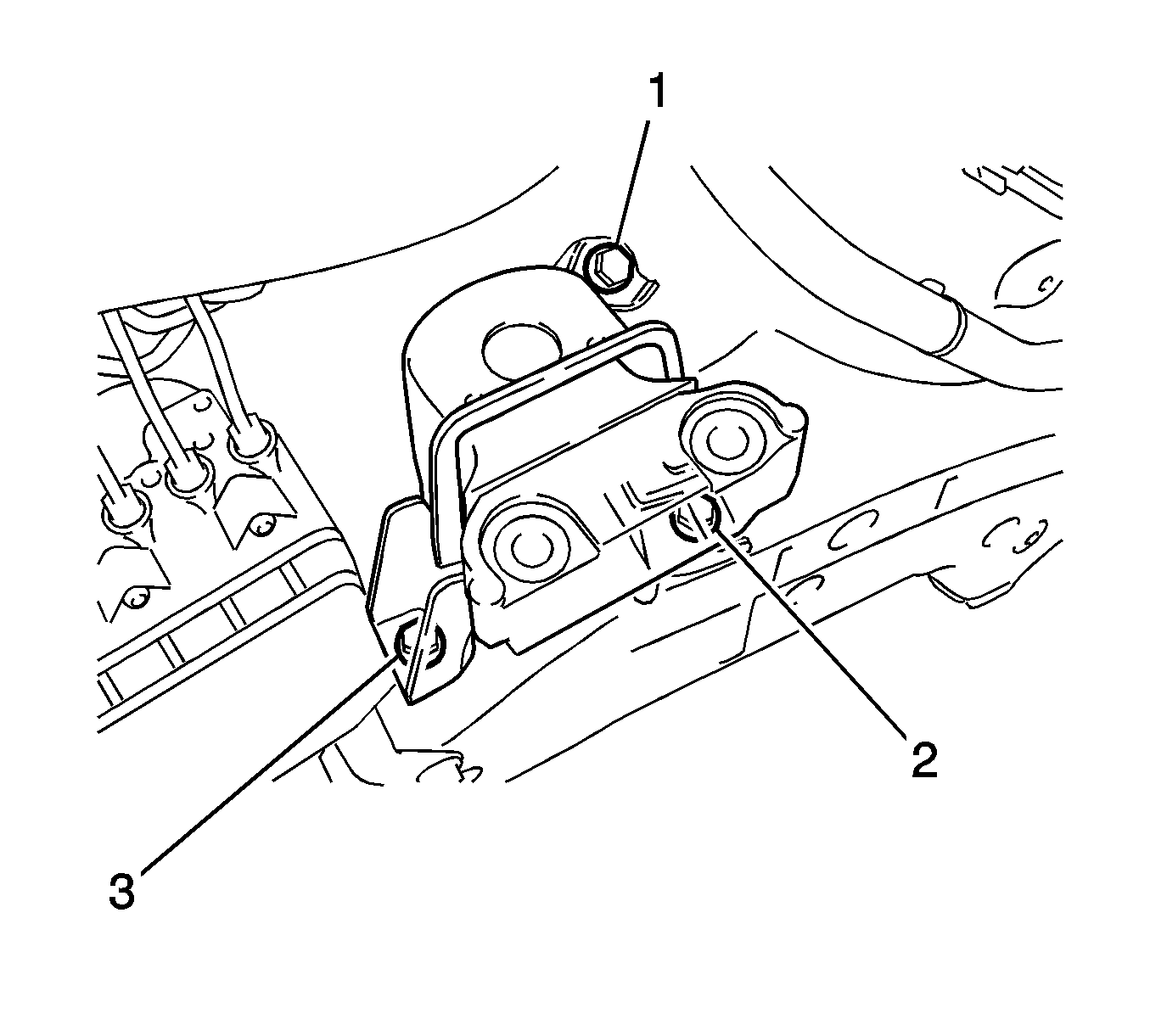 1
2
3