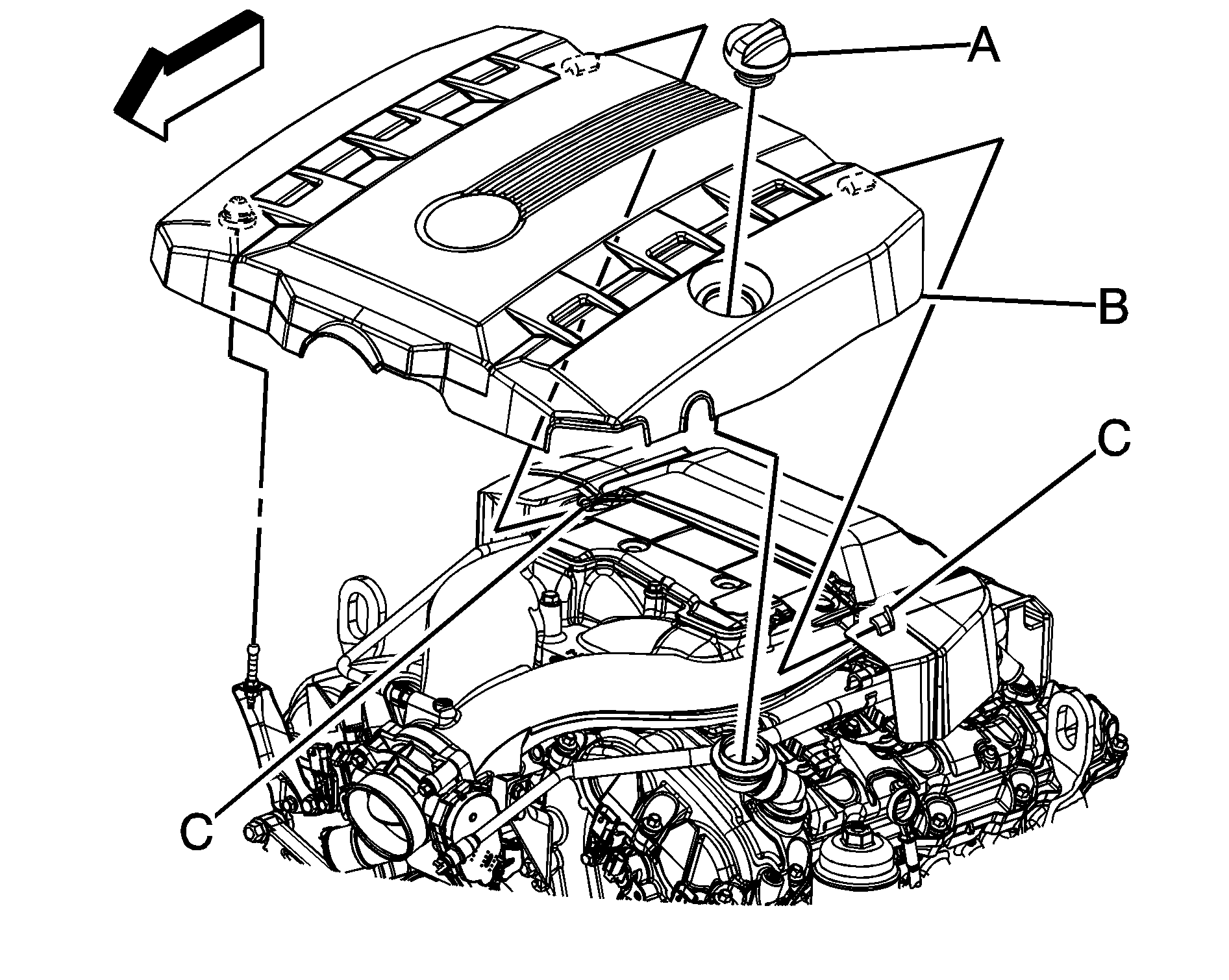 A
B
C
C