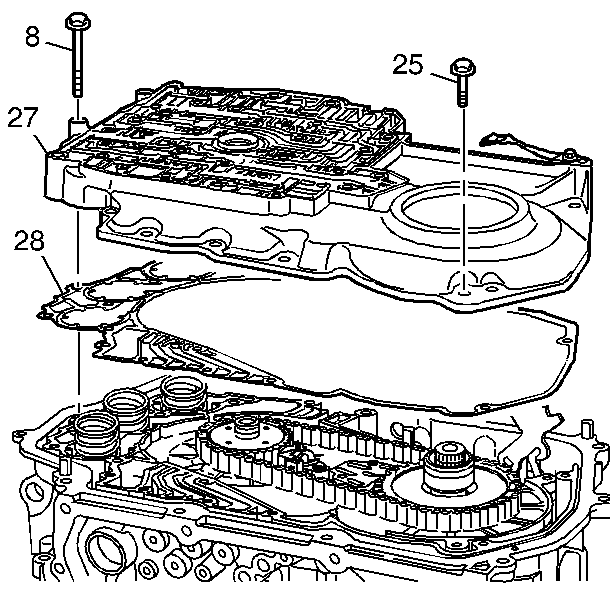 8
25
27
28