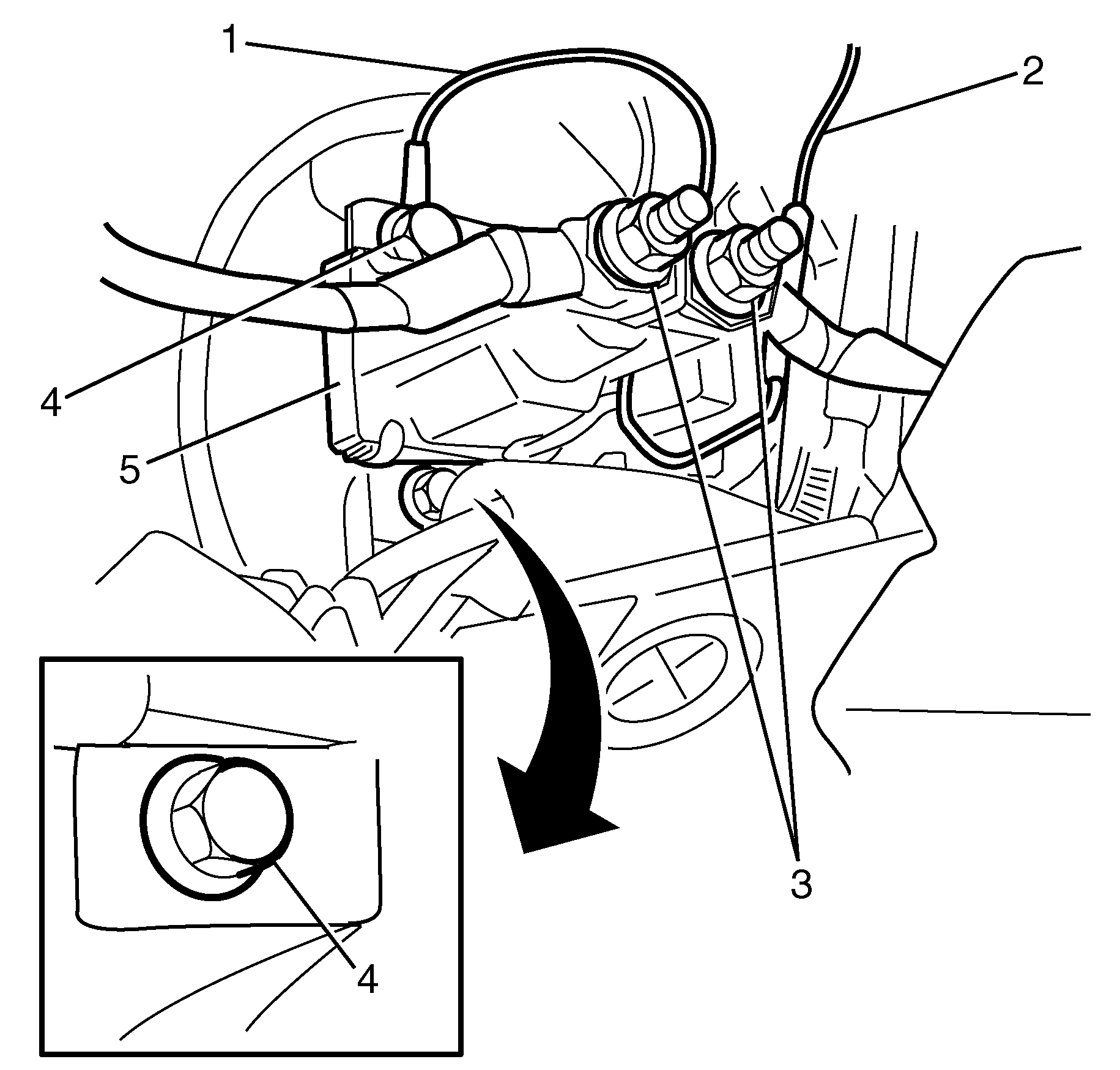 1
2
4
5
3
4