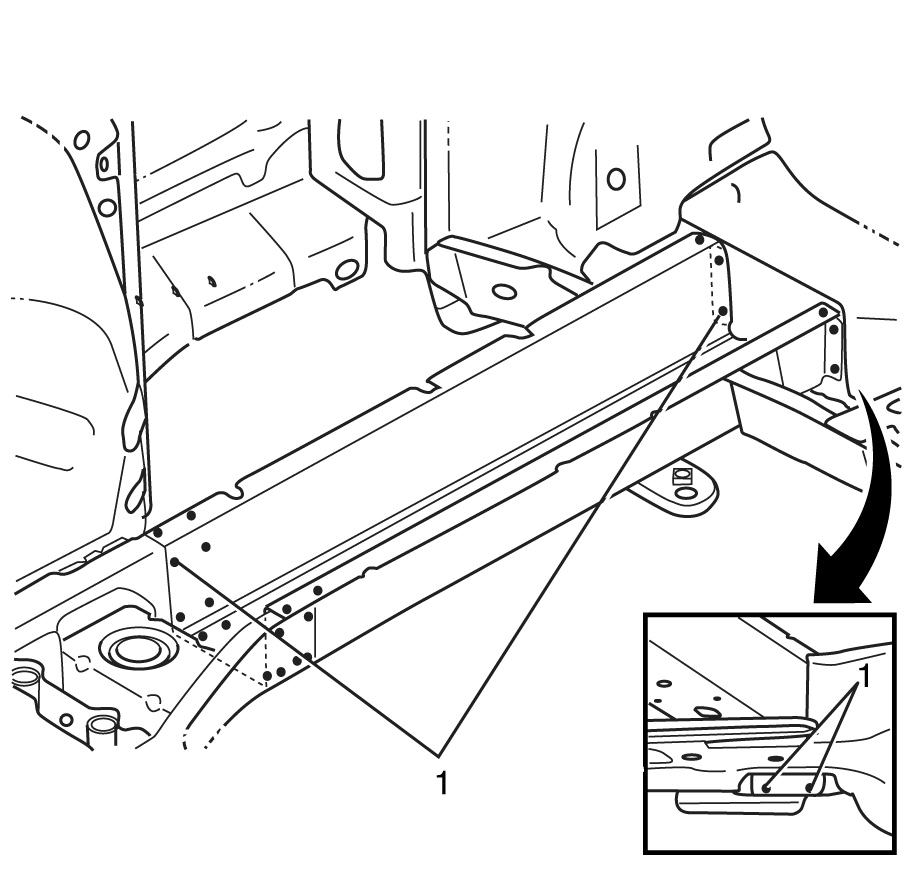 1

1