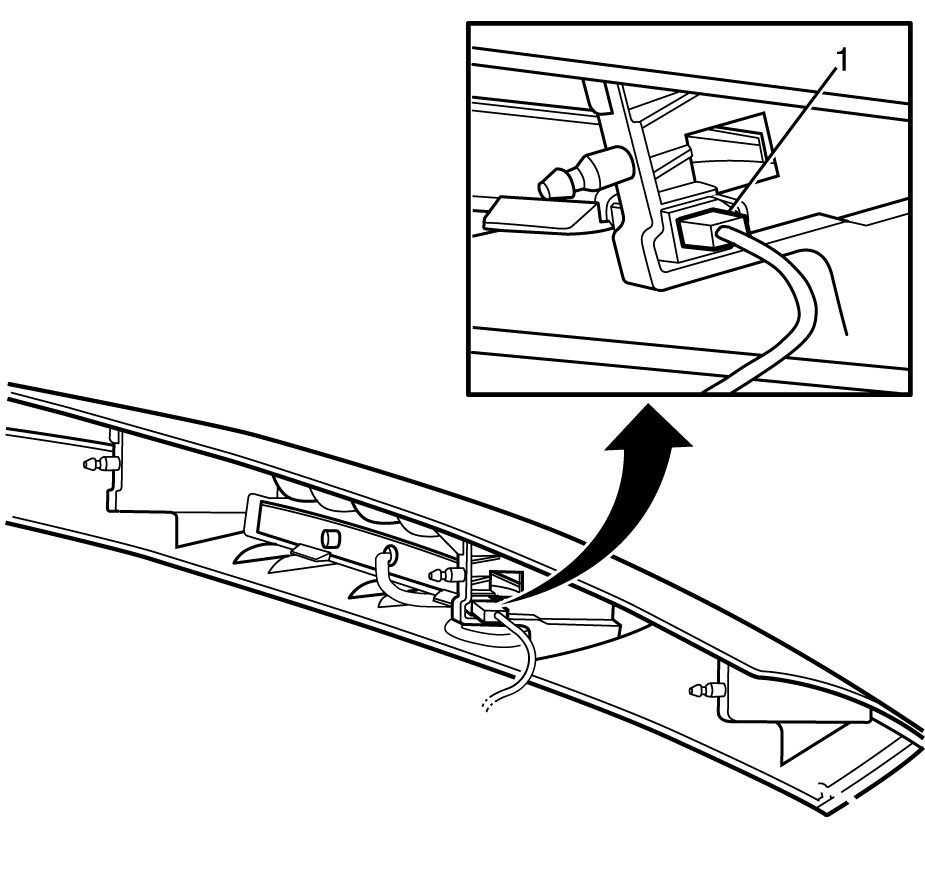 1