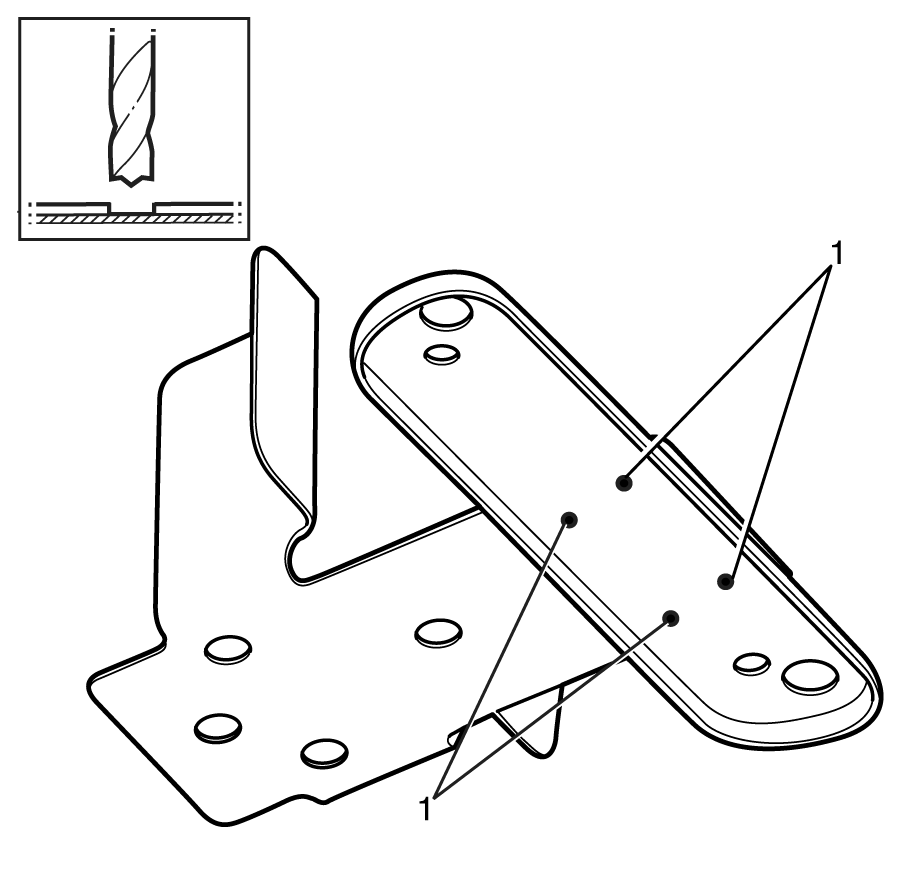 1

1