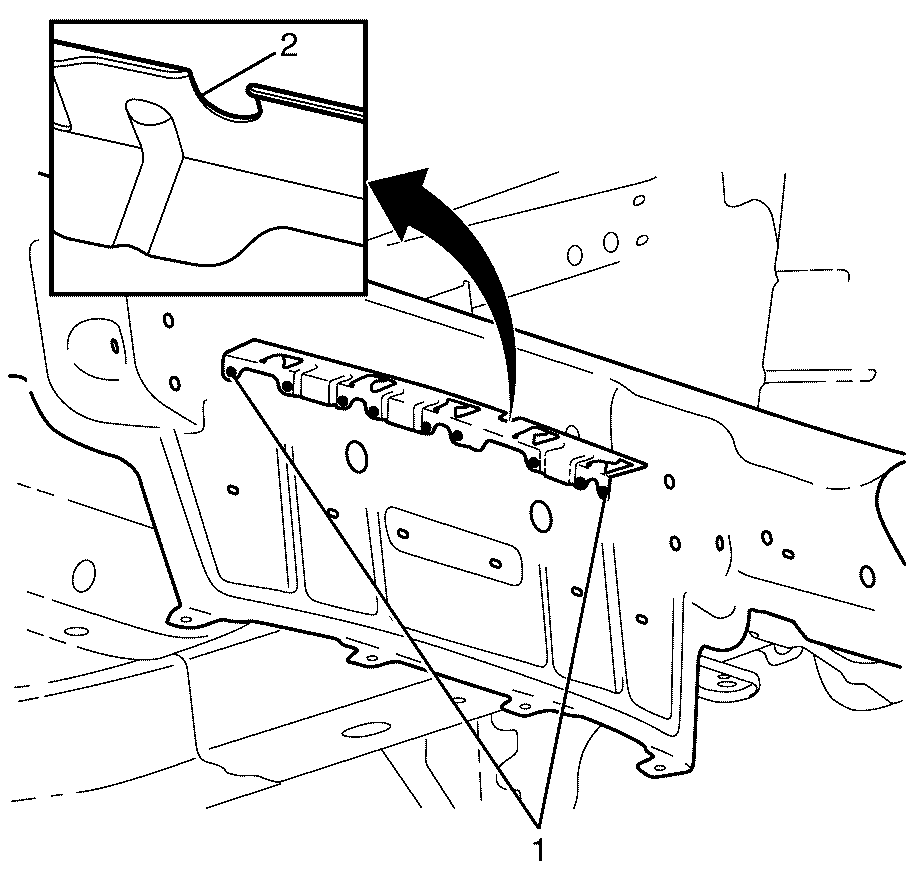 2

1