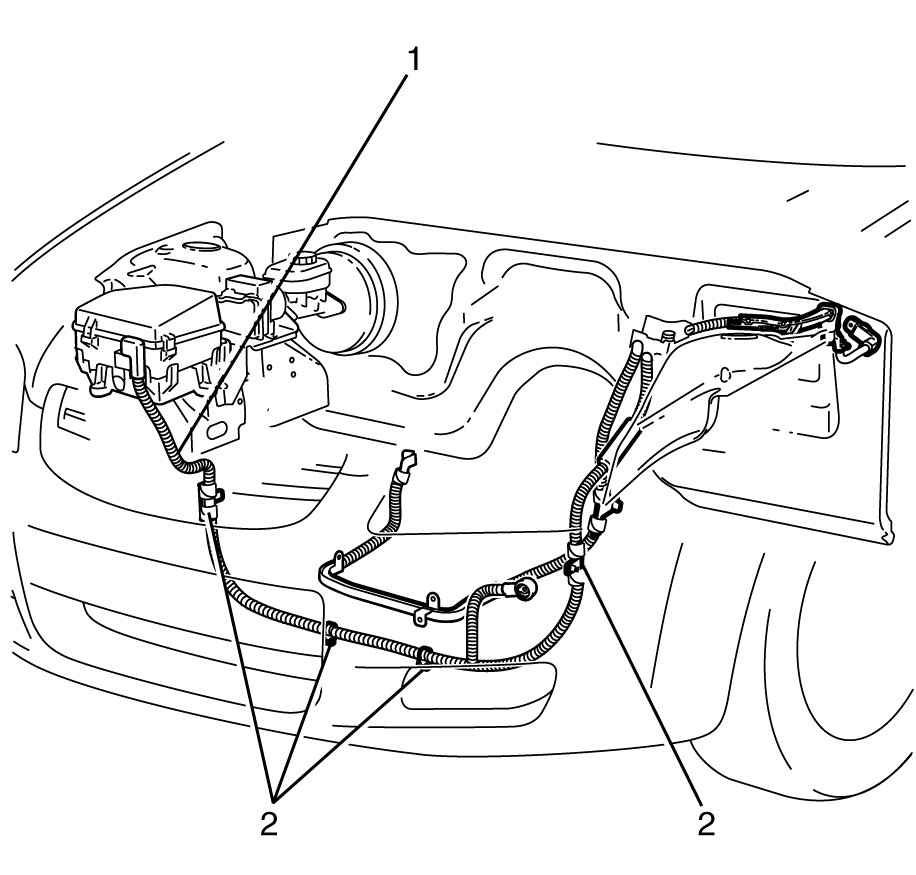 1

2

2