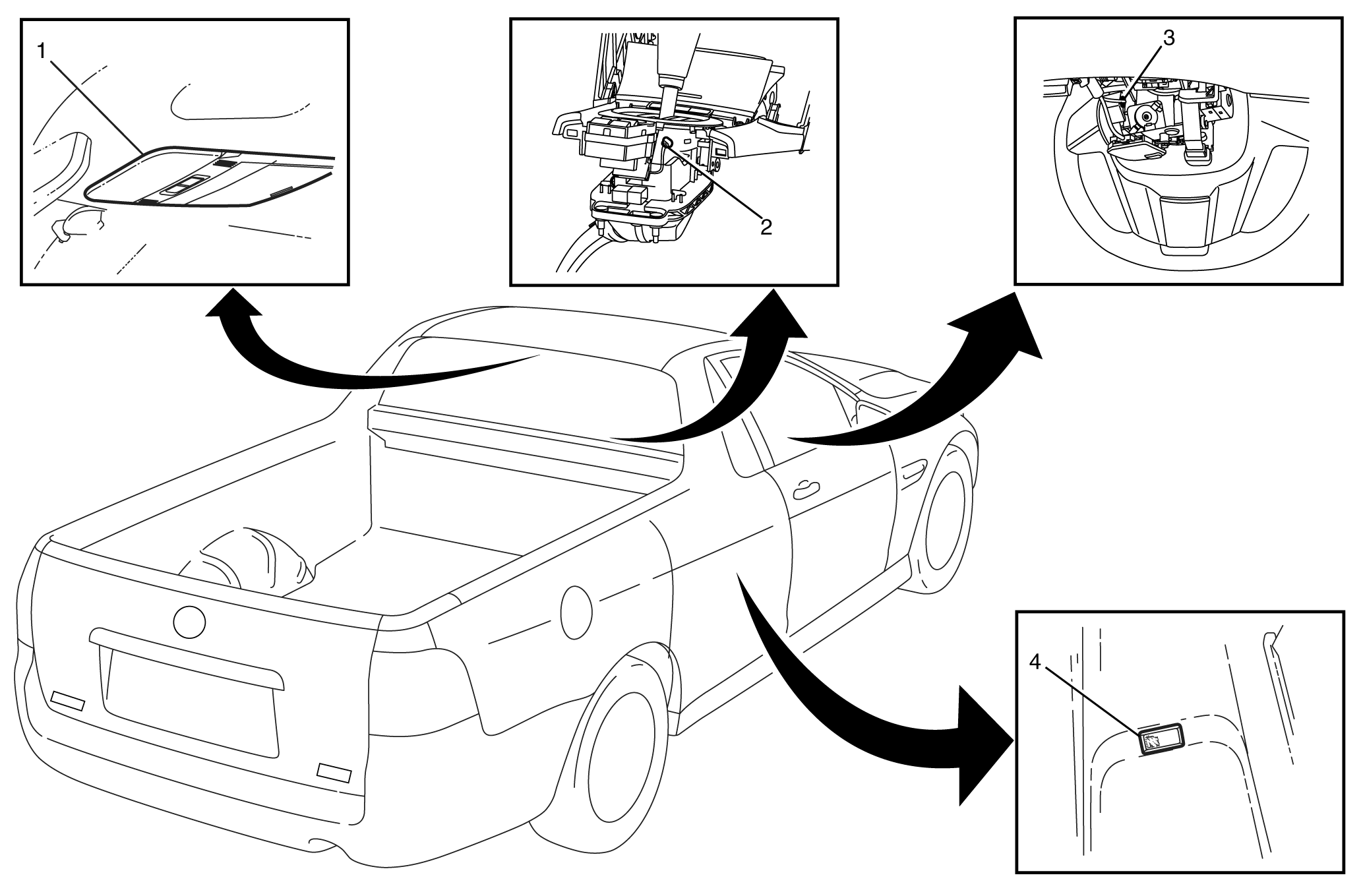 1

2

3

4