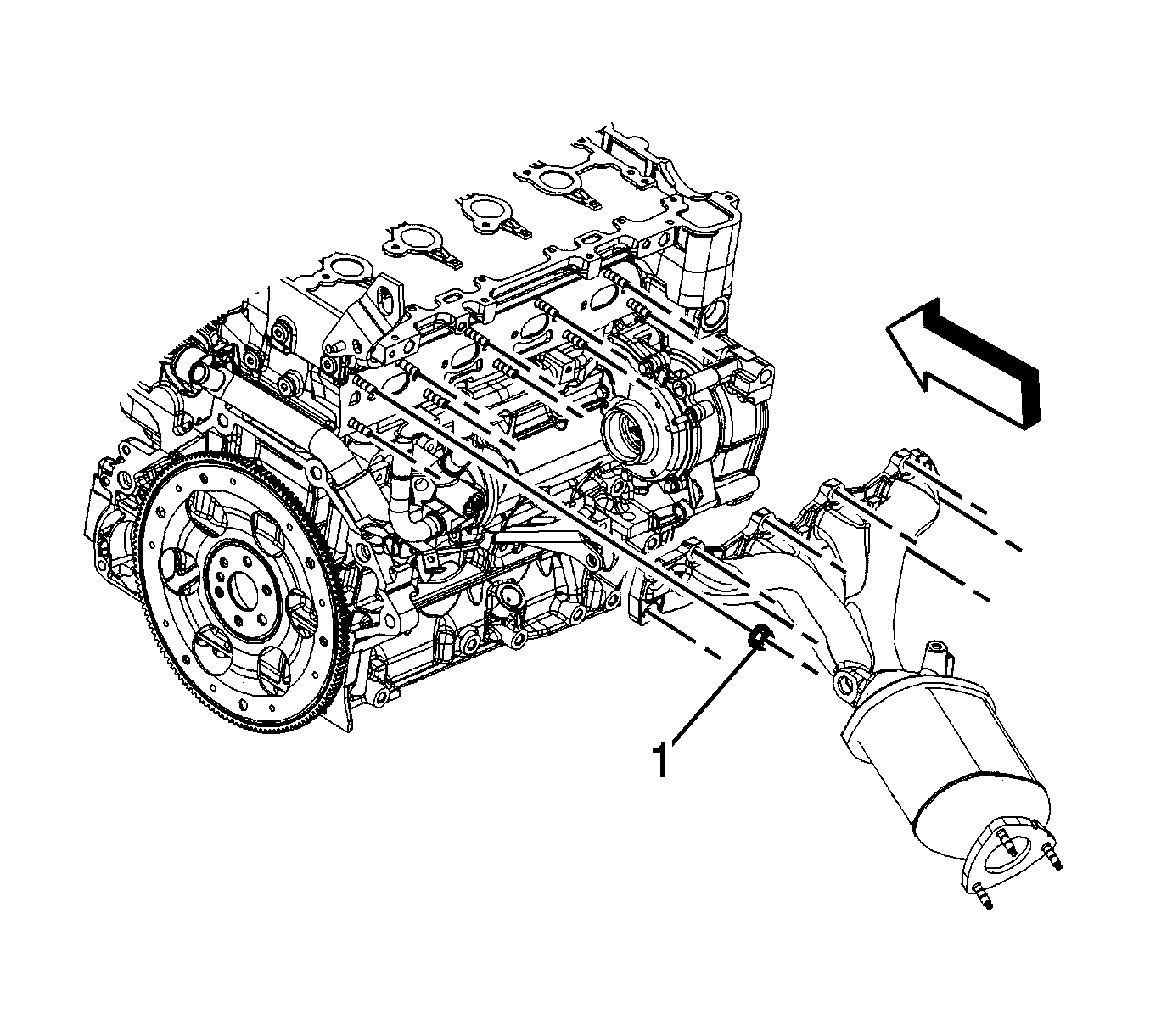 1