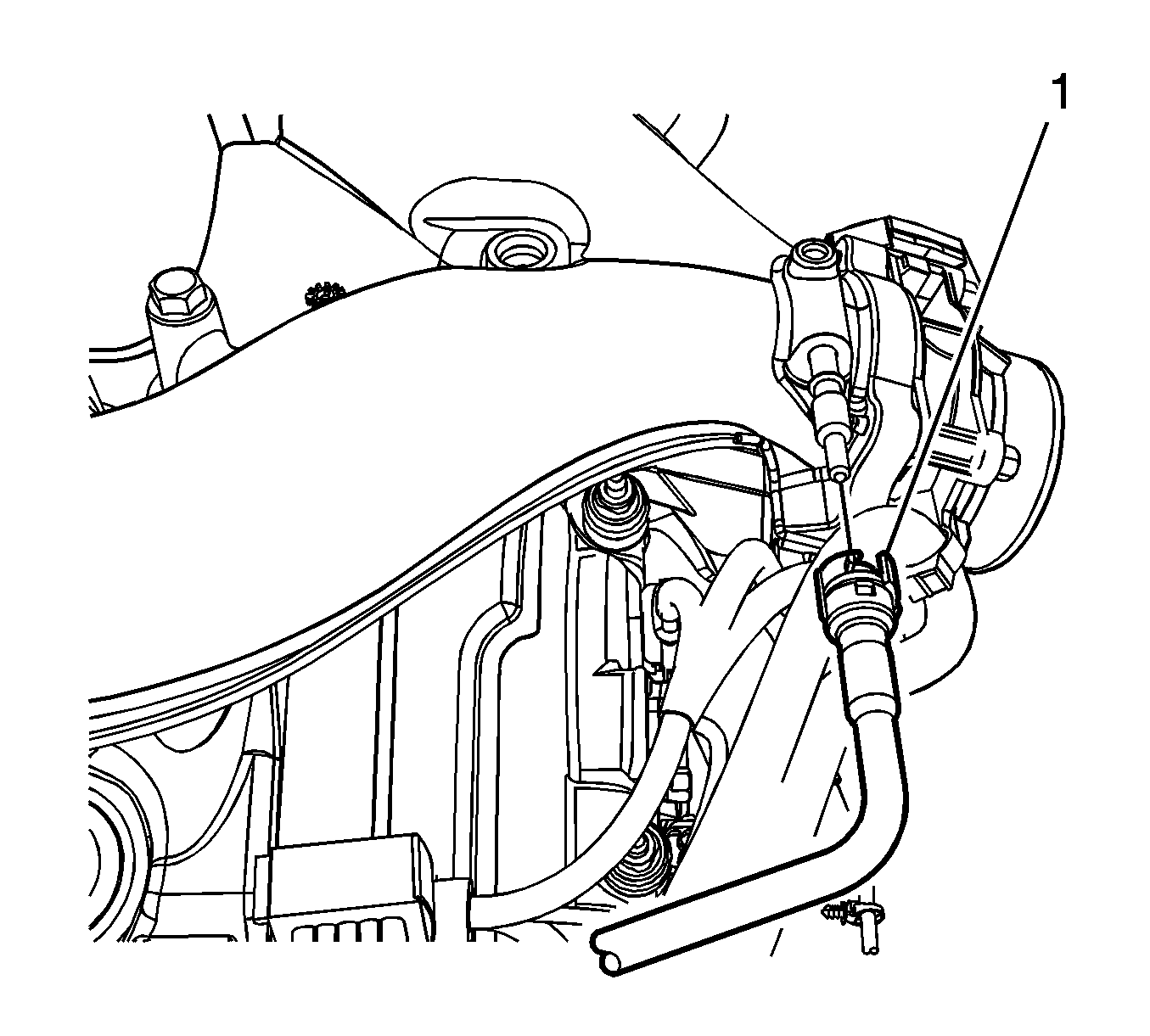 1