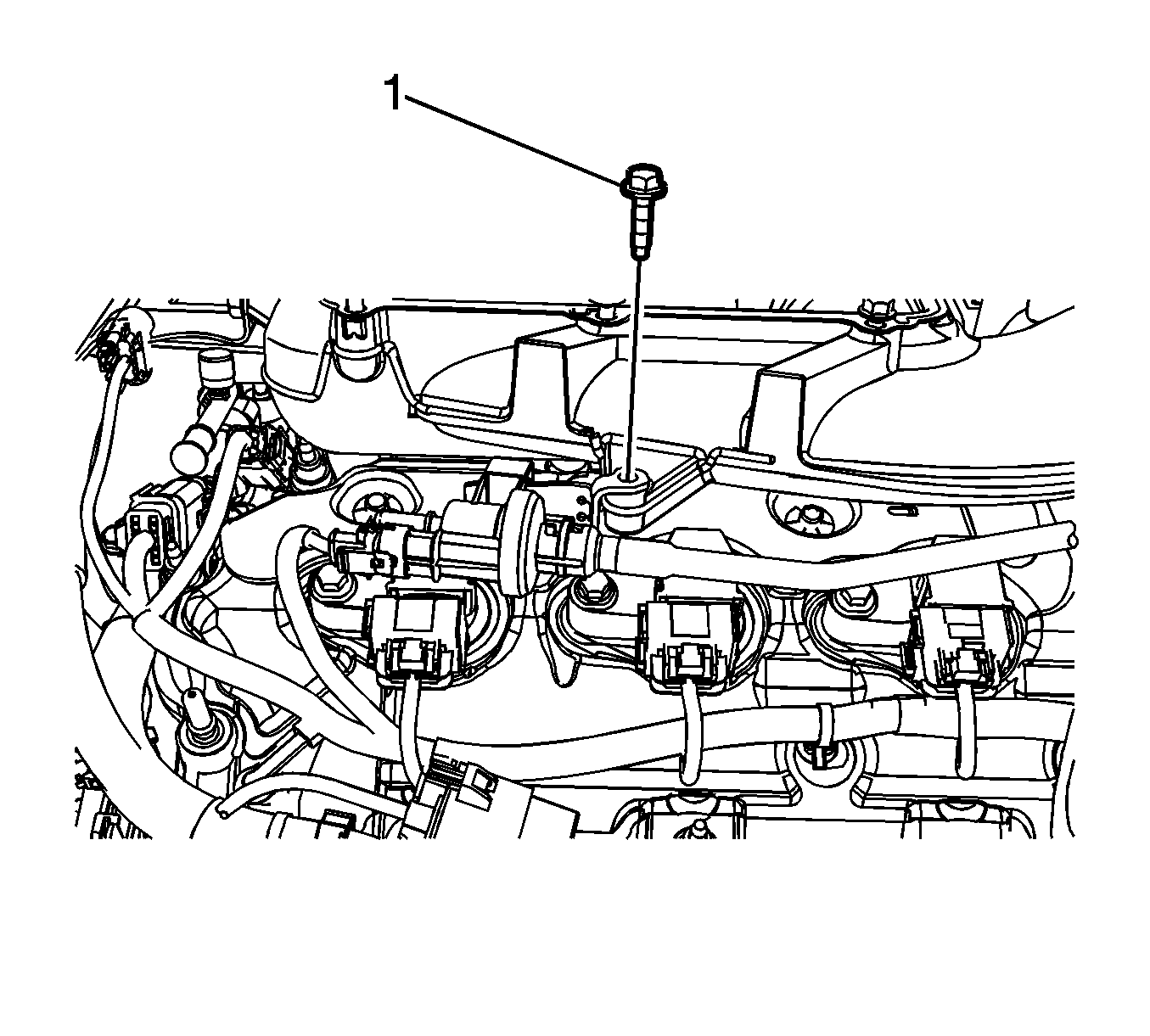 1