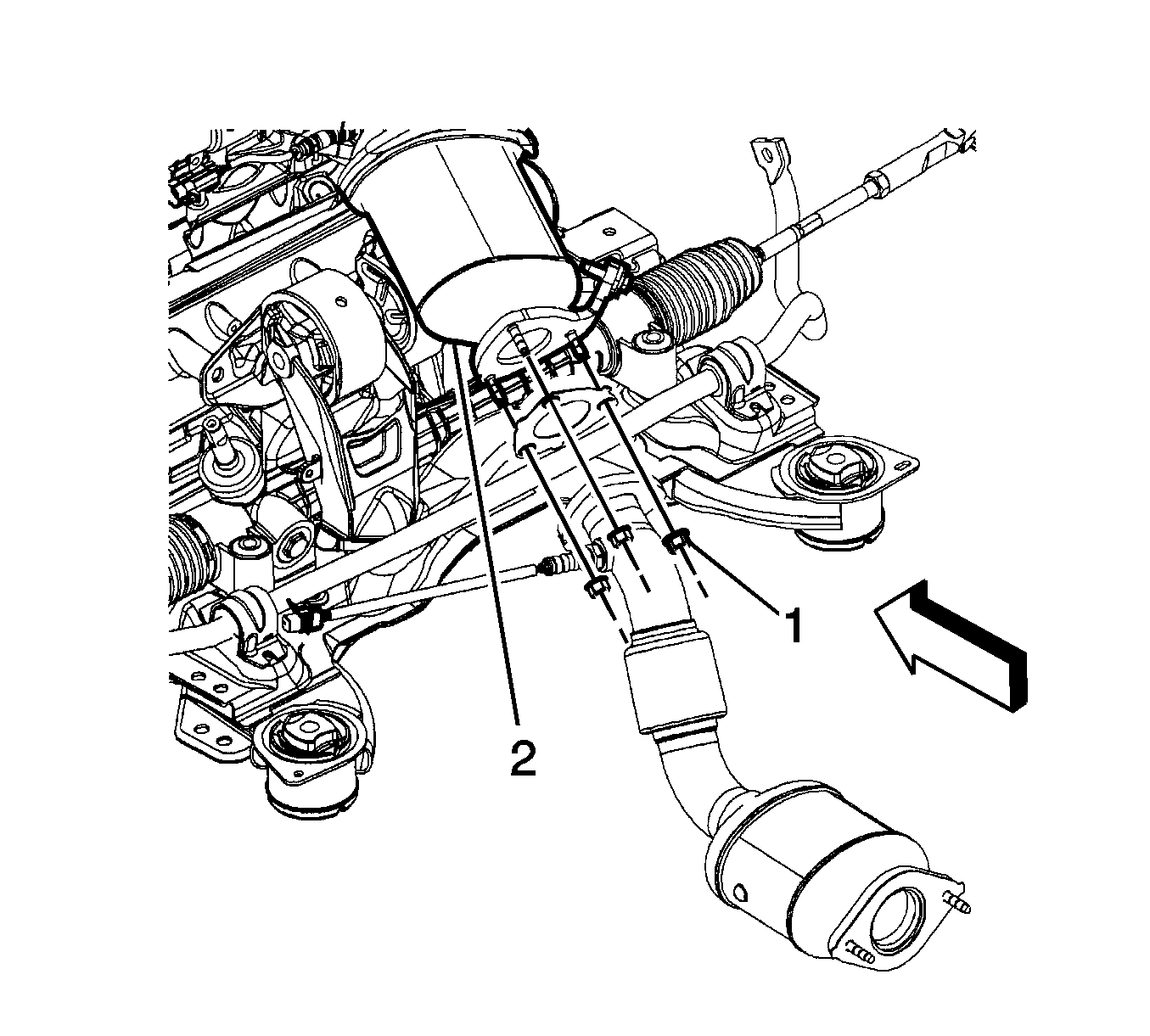 1
2