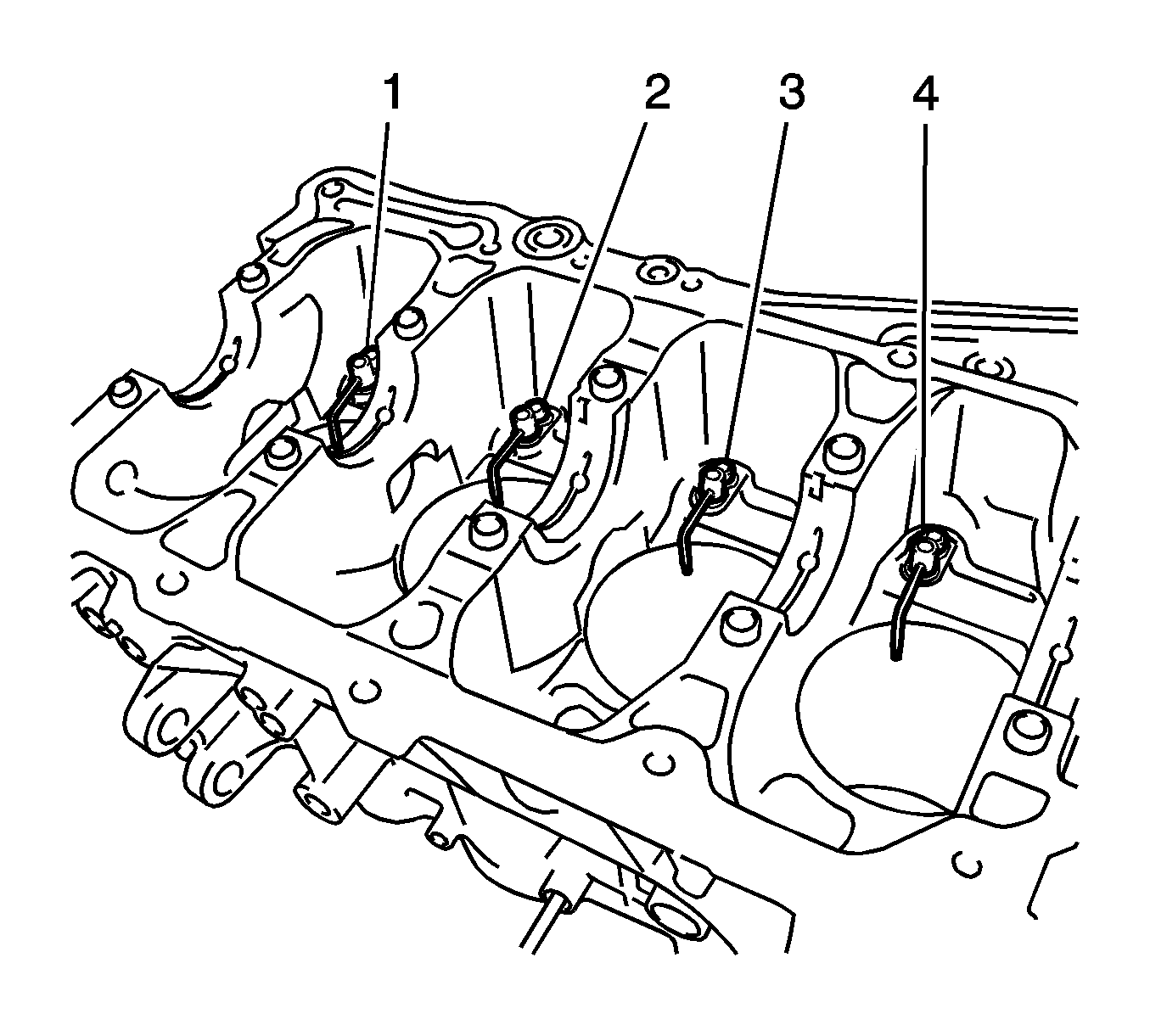 1
2
3
4