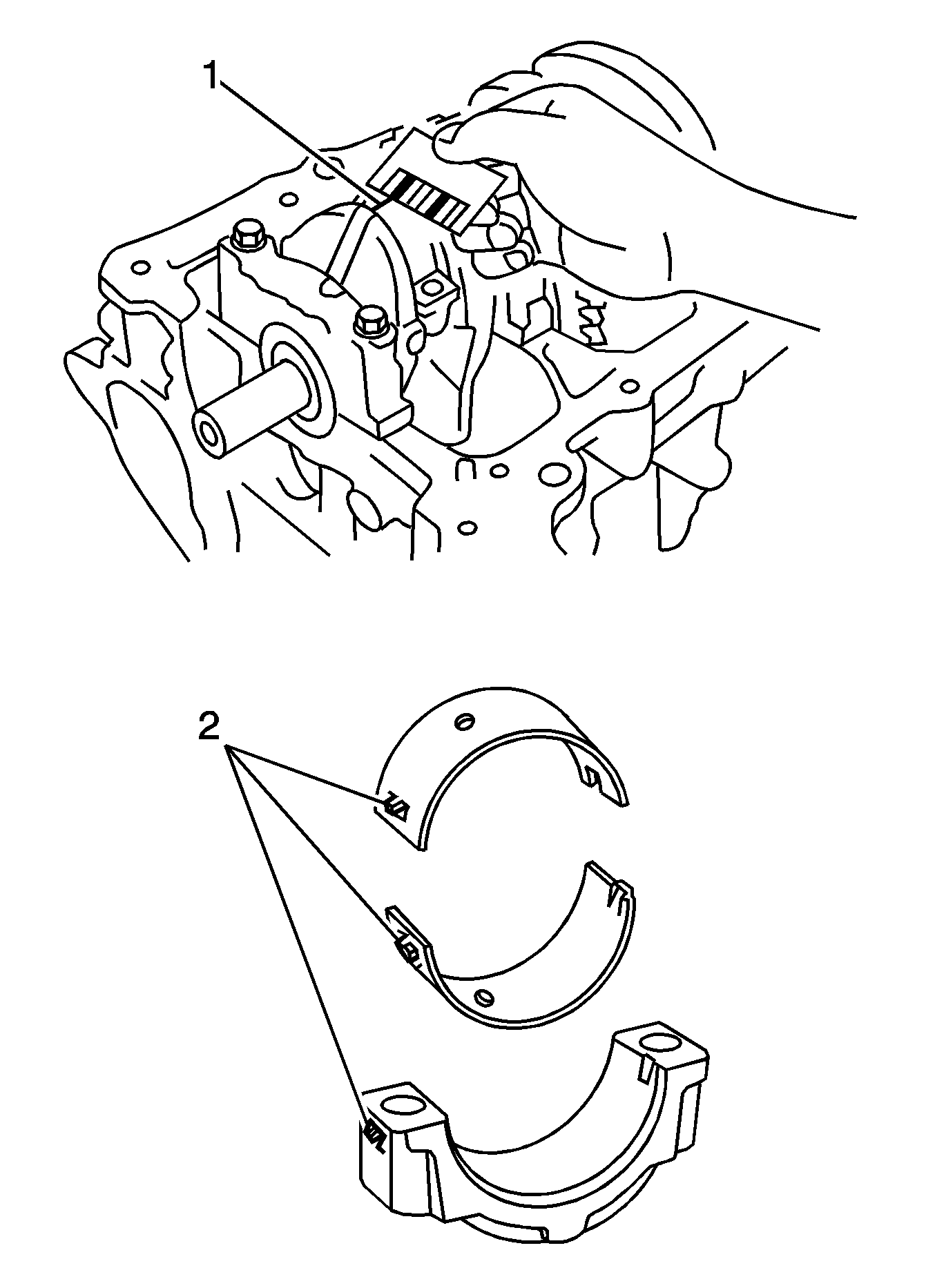 1

2