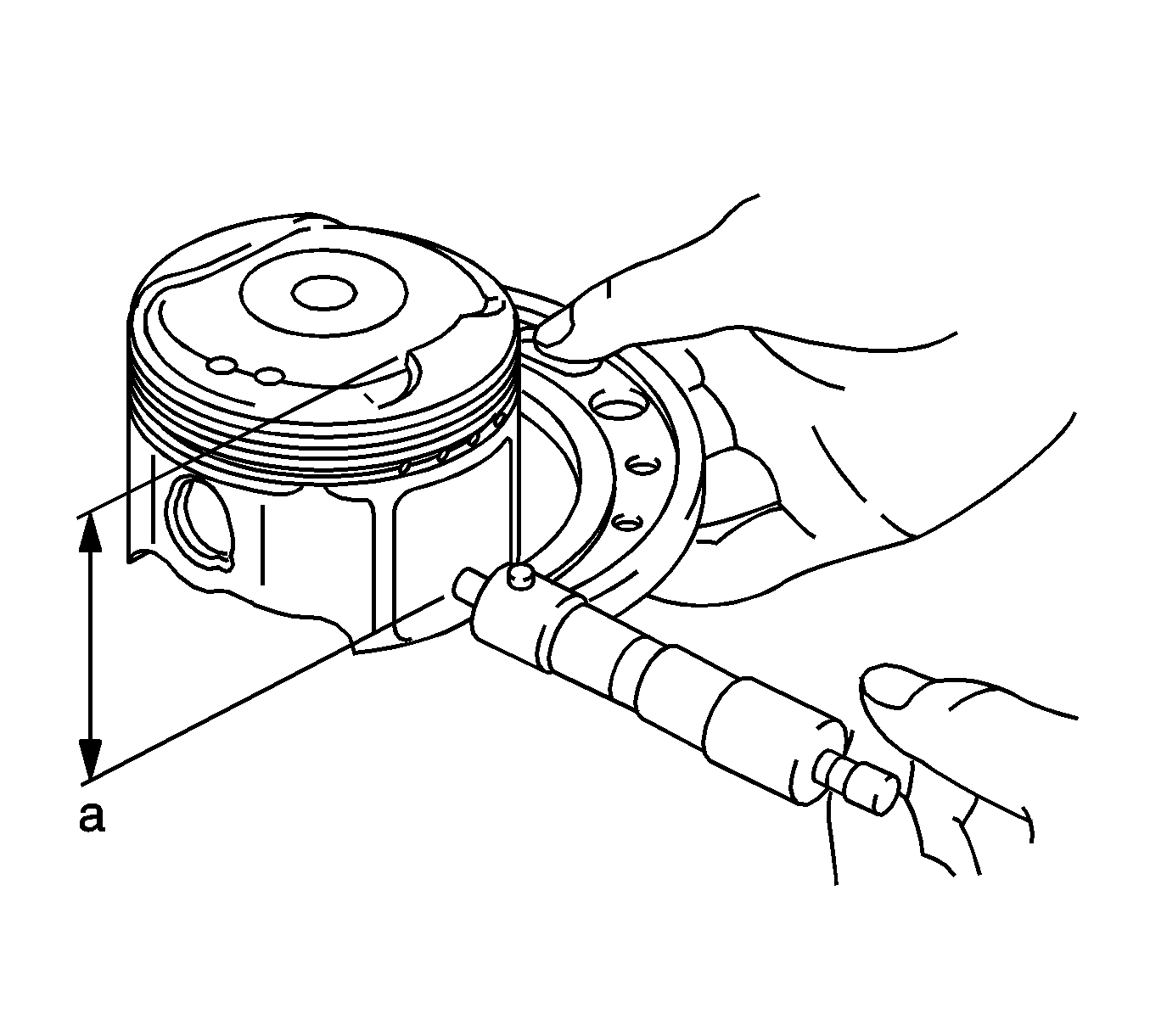 a