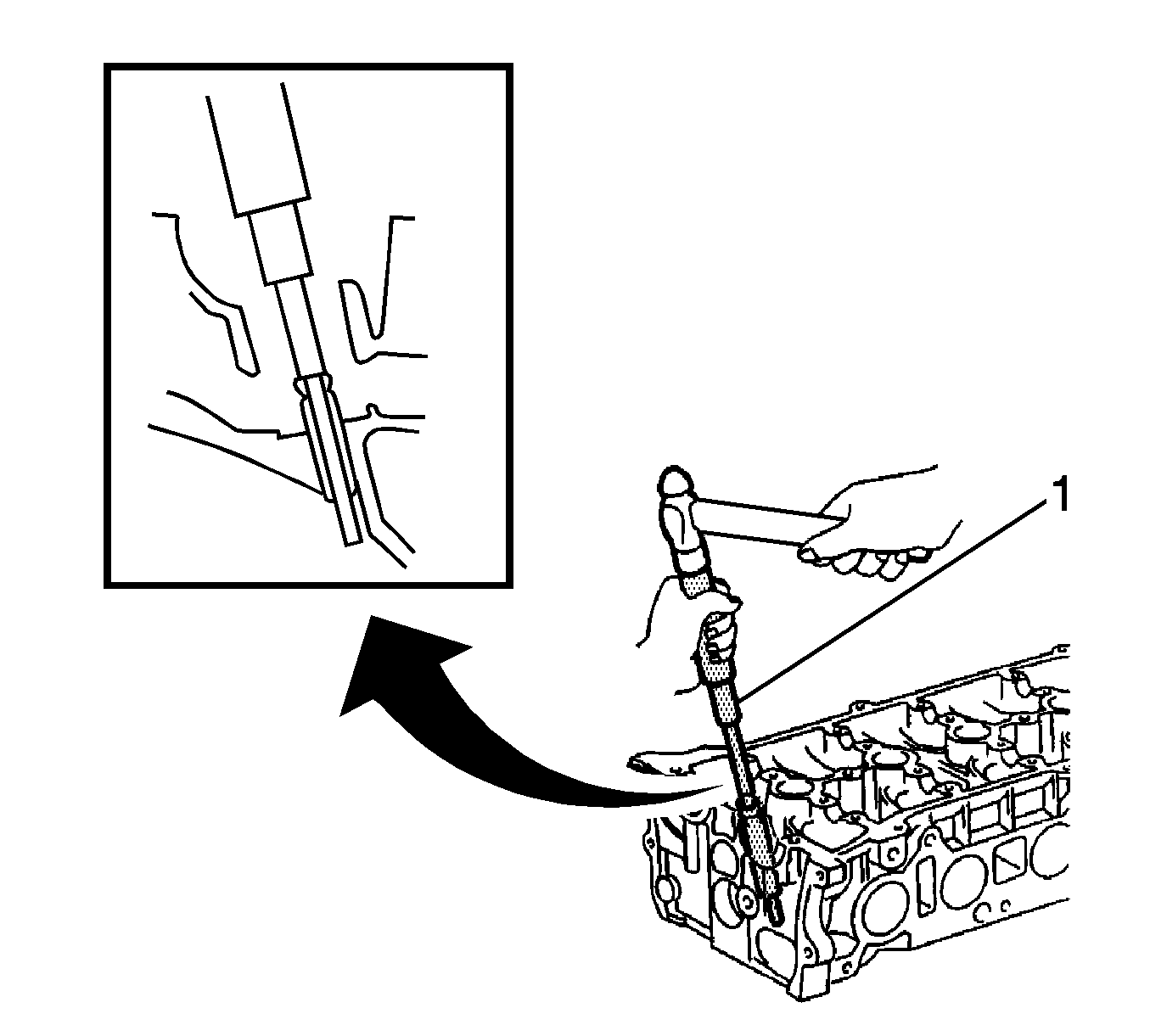 1